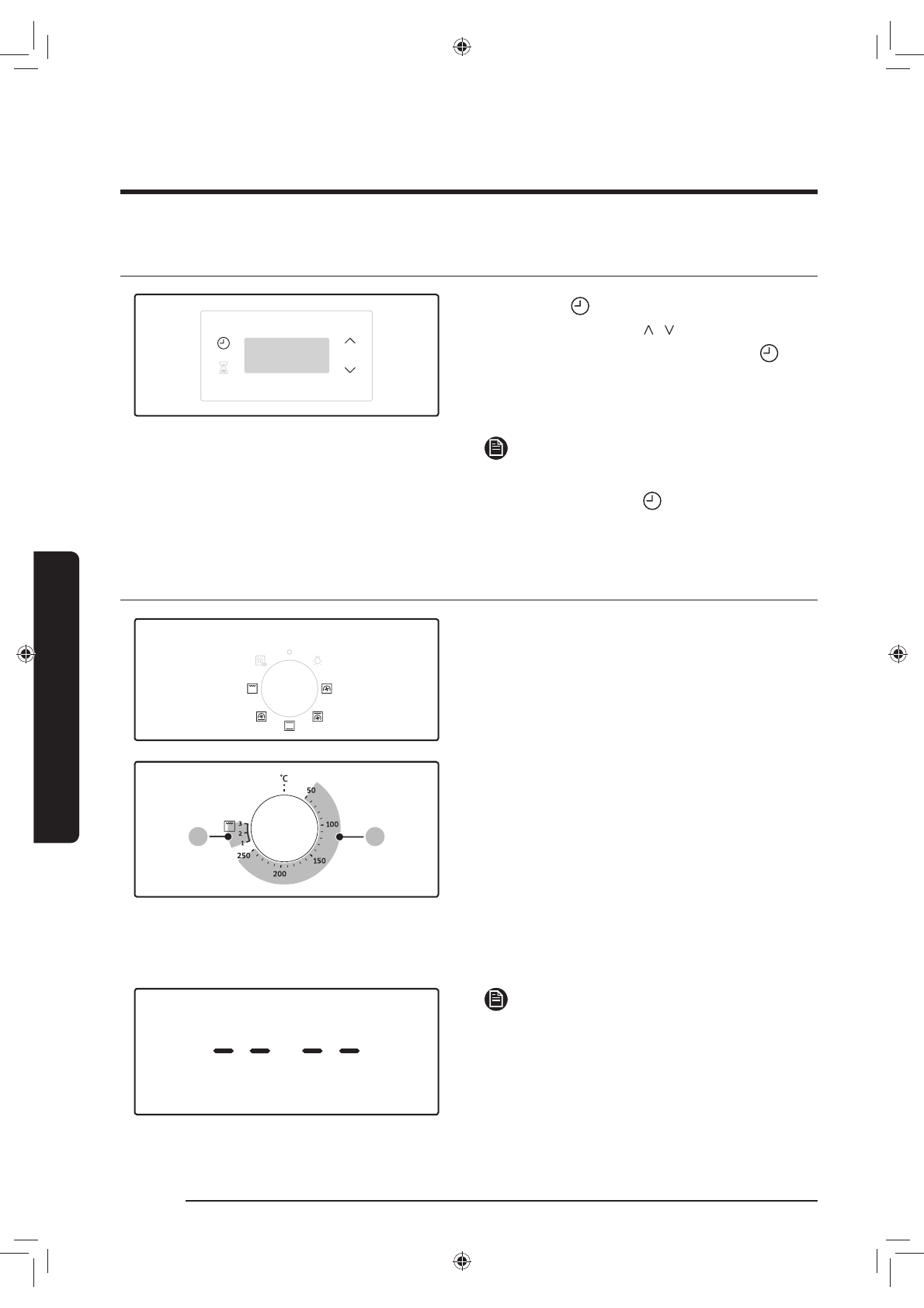 °C

50

100

150

200

250

3
2
1