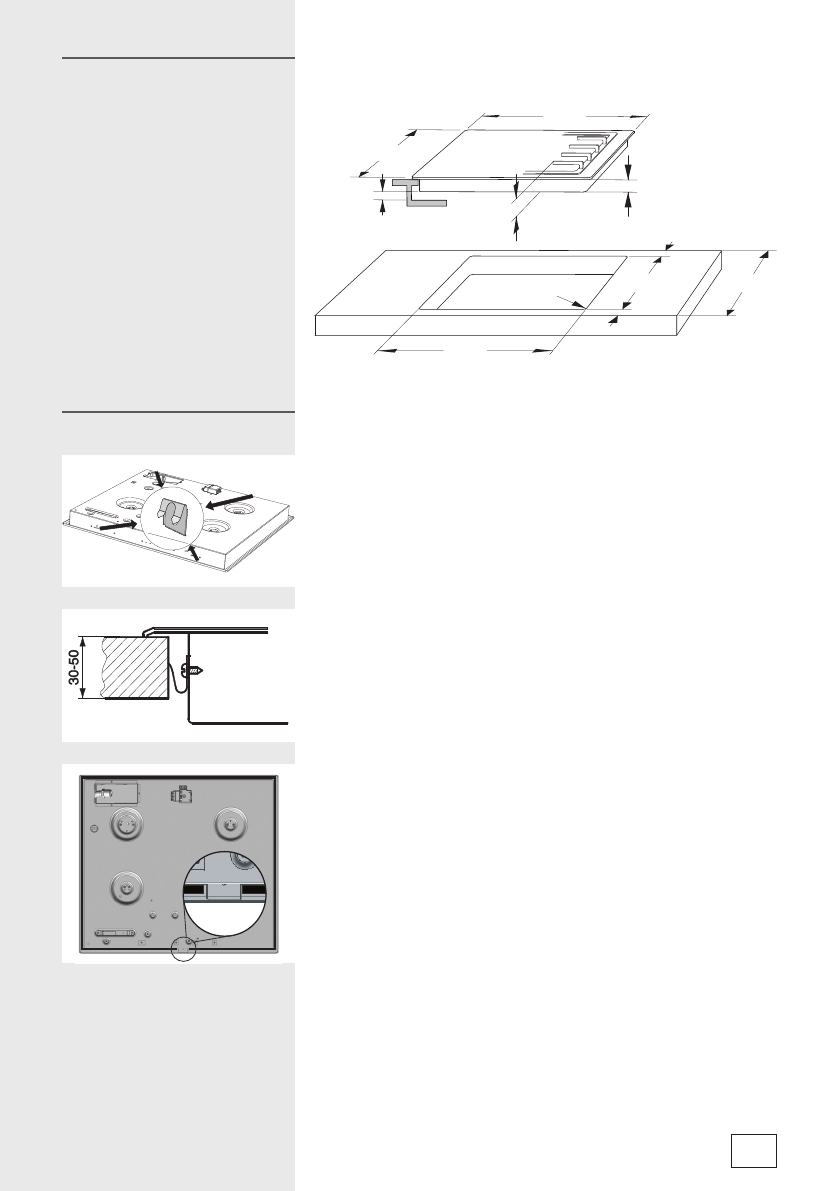 30-50