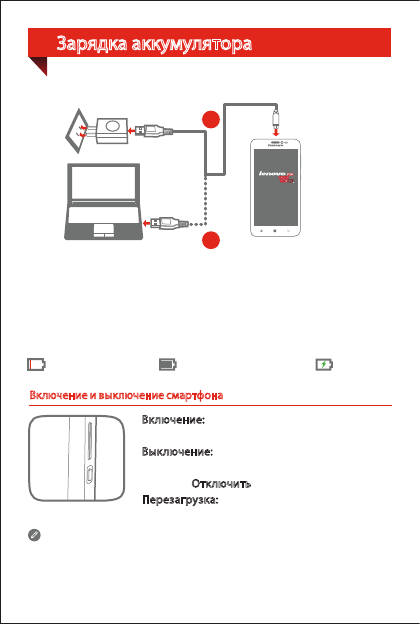 Зарядка аккумулятора

lenovo

Включение и выключение смартфона

Включение:

Выключение:

Отключить

Перезагрузка: