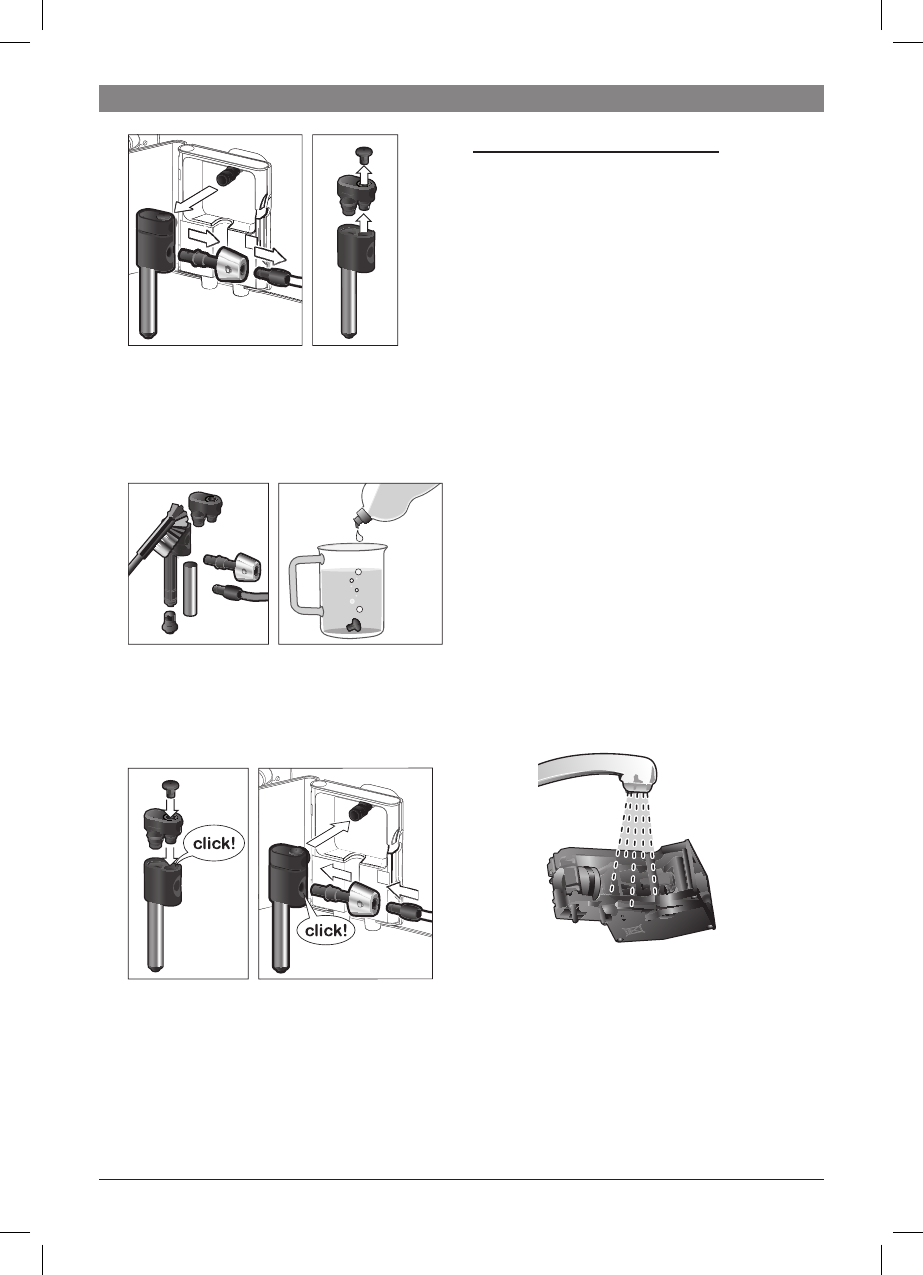 click!

click!