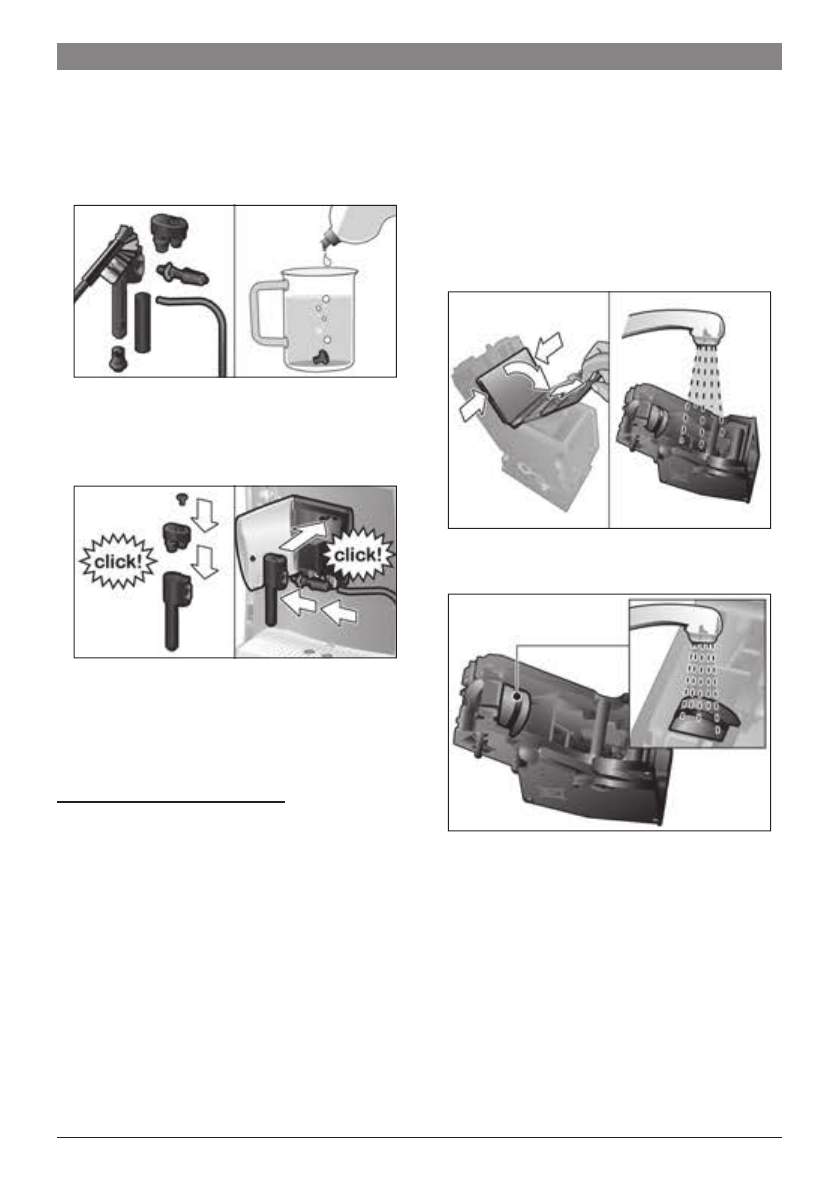 click!

click!