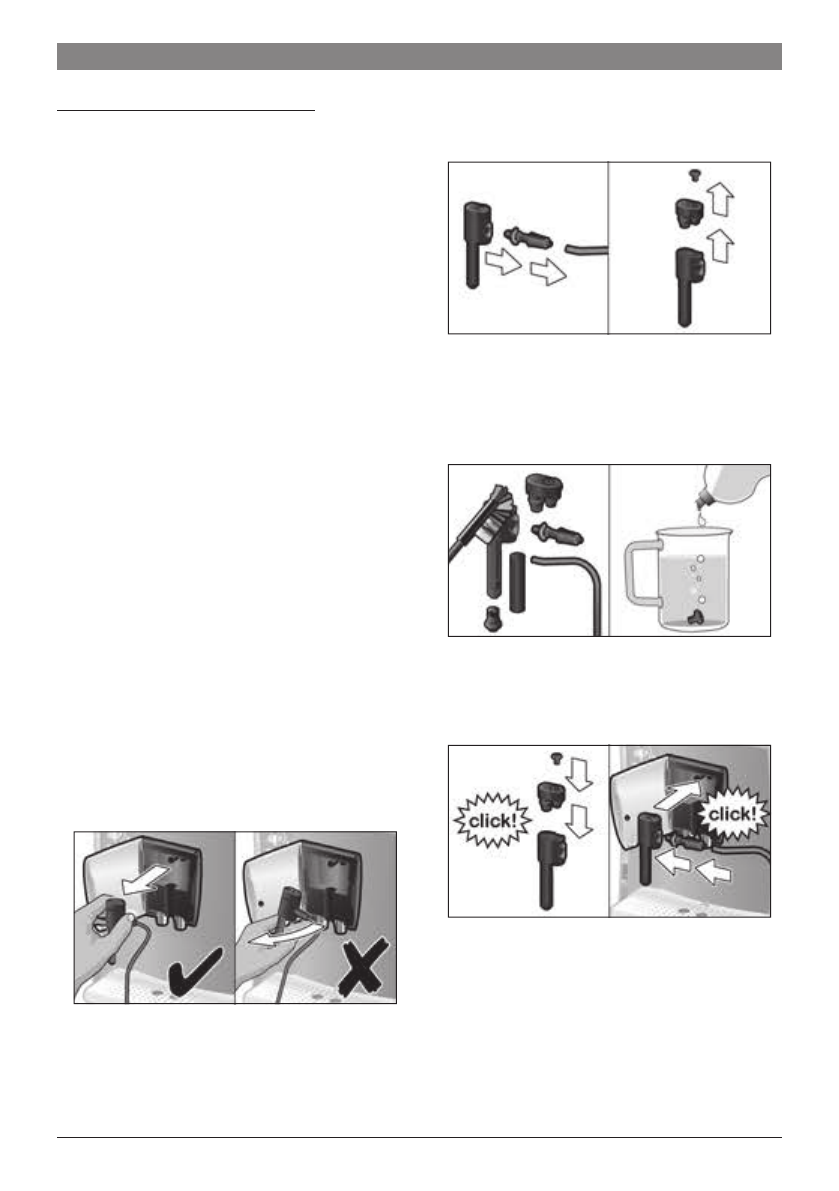 click!

click!