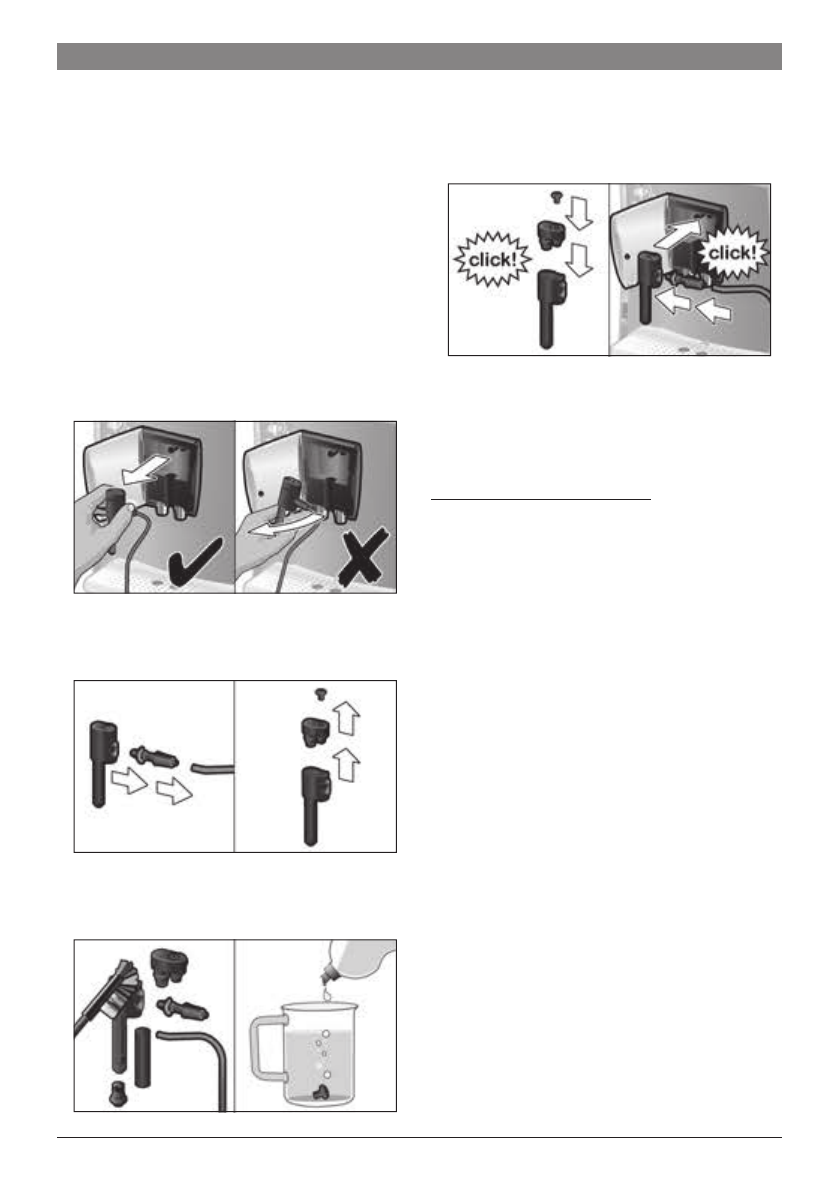 click!

click!