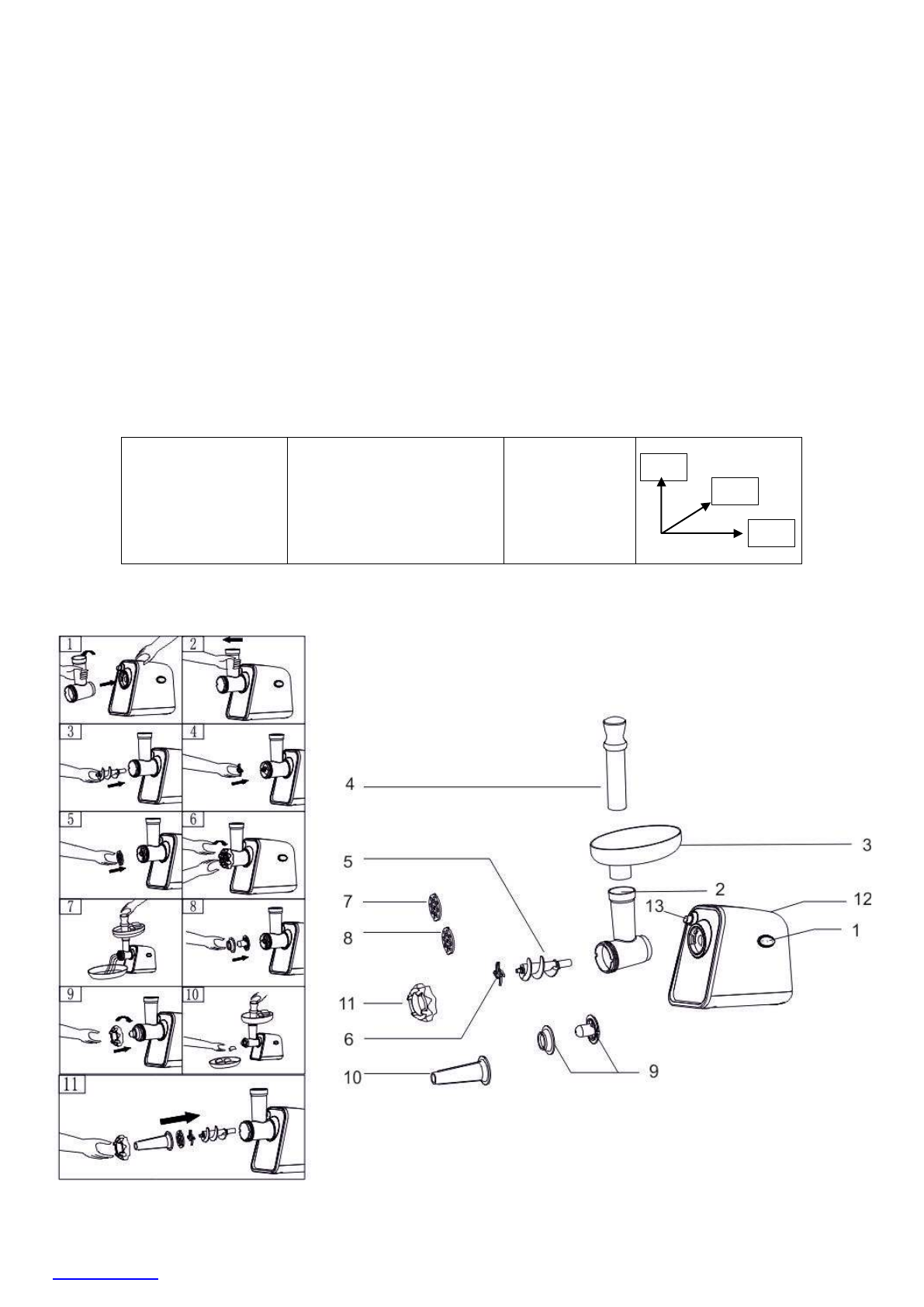 1

2

3

4

5

6

7

8

9

10

11

4

3

5

2

7

13

12

8

1

11

6

9

10