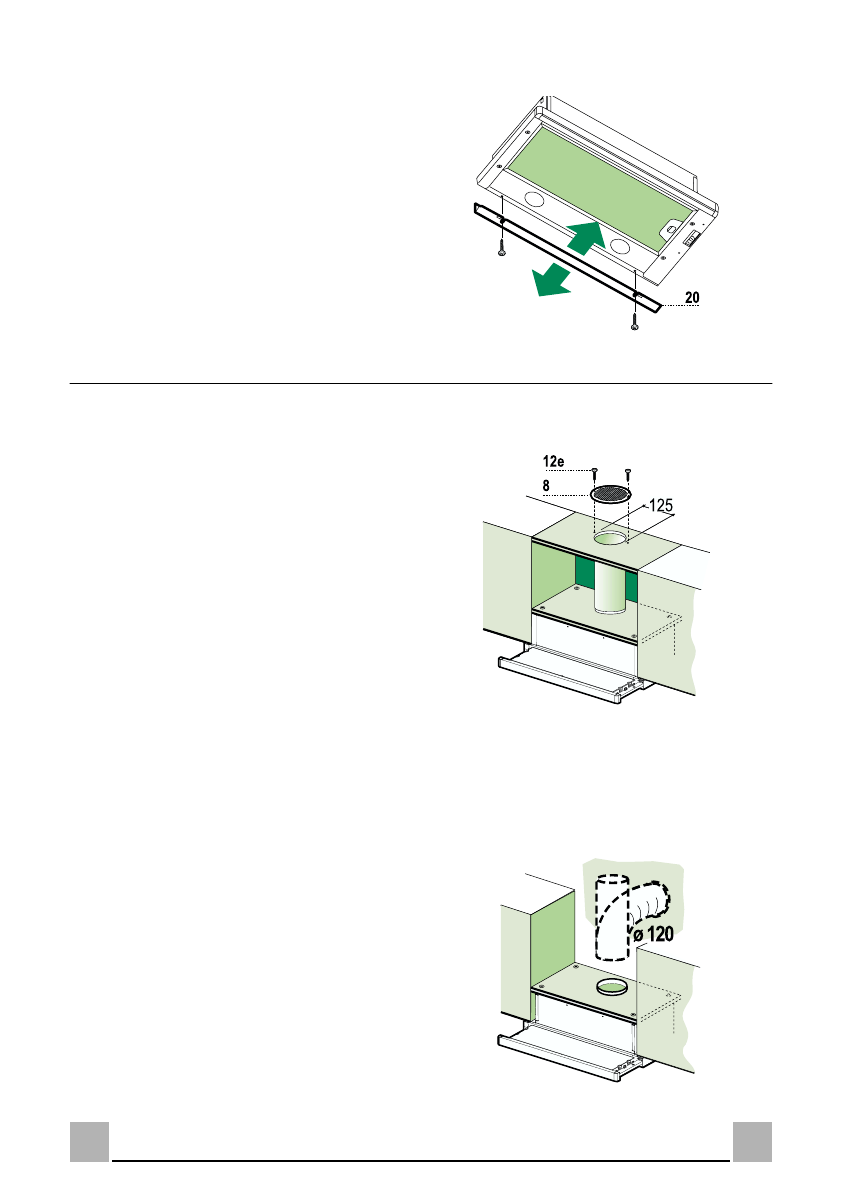 20

12e
8
125

ø 120