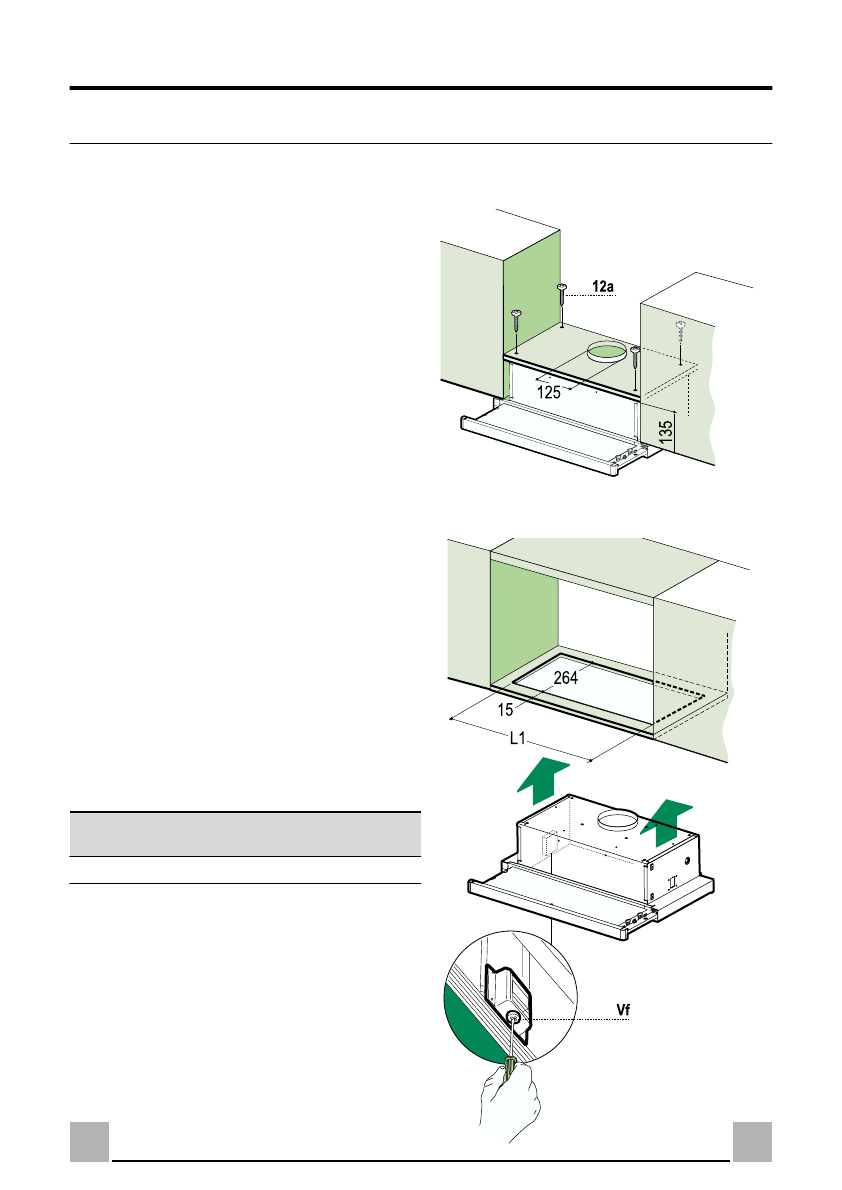 12a

125

135

264

15

L1

Vf