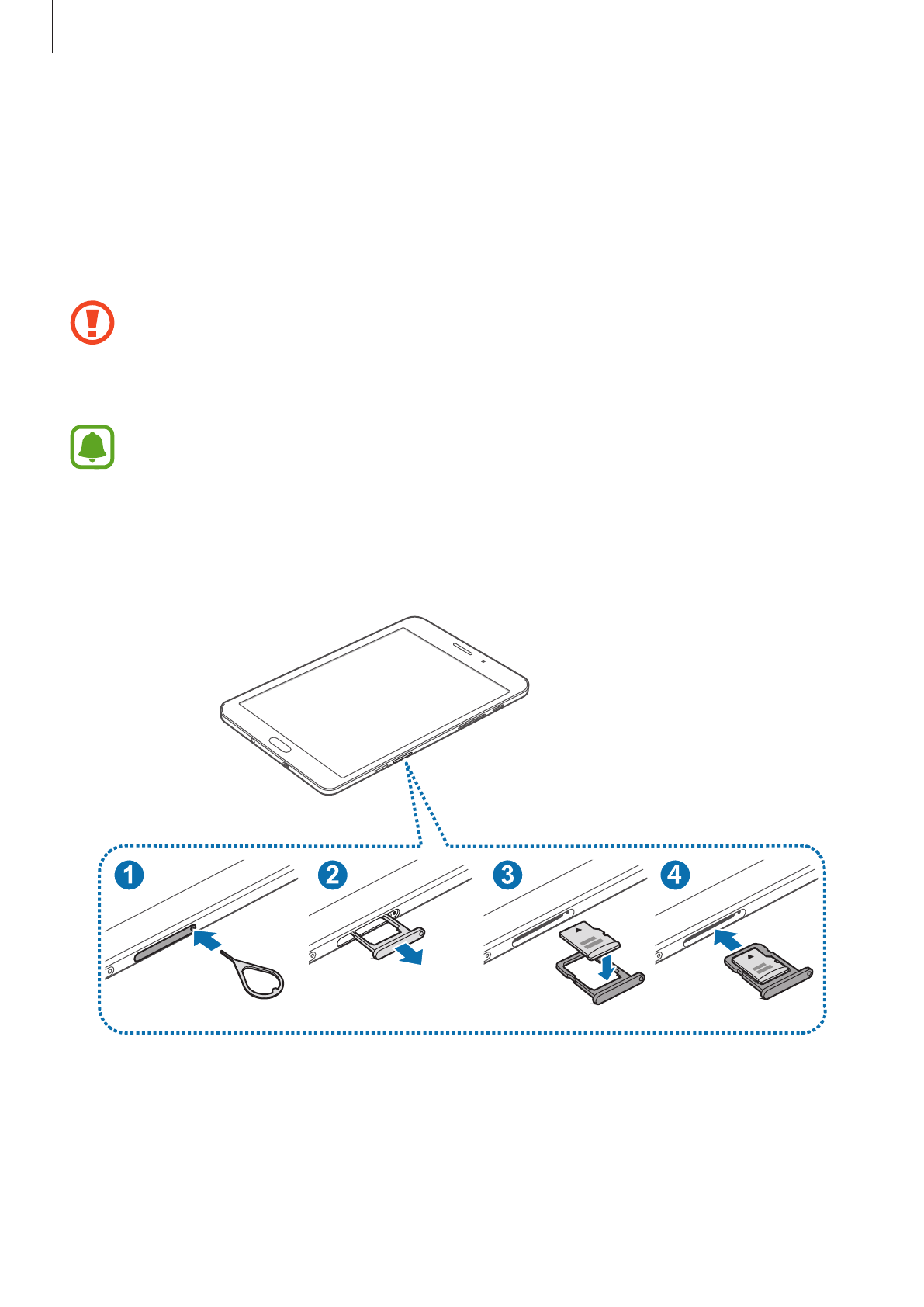 1

2

3

4