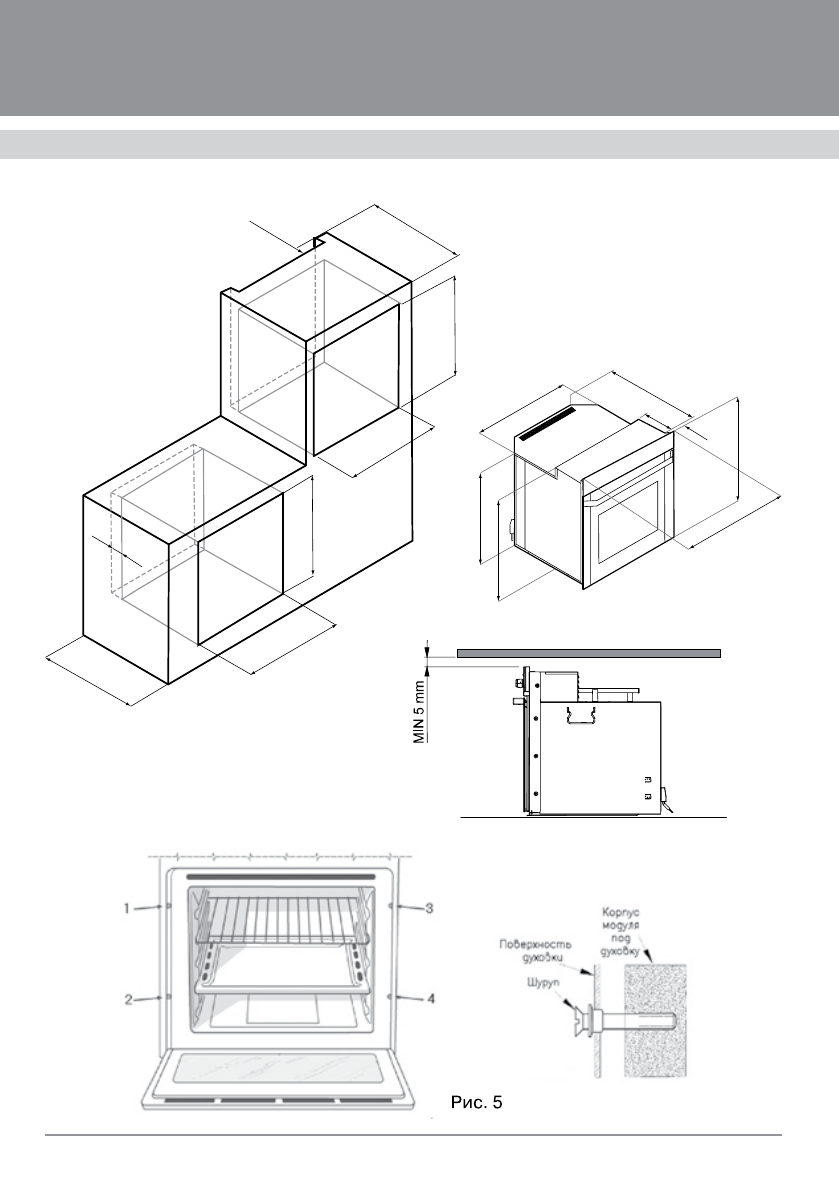 MIN 5 mm

1
2
3
4

Поверхность духовки
Корпус модуля под духовку
Шуруп

Рис. 5