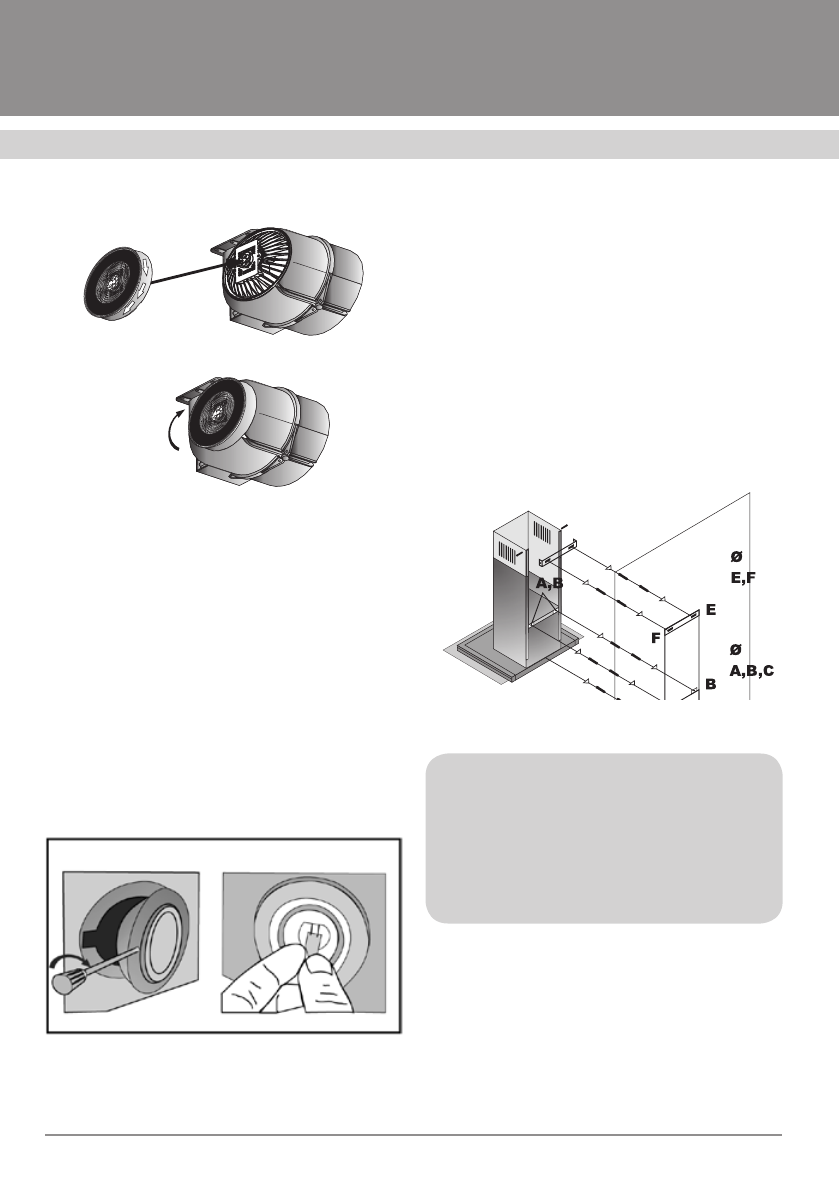 A,B

Ø
E,F

E

F

Ø
A,B,C

B