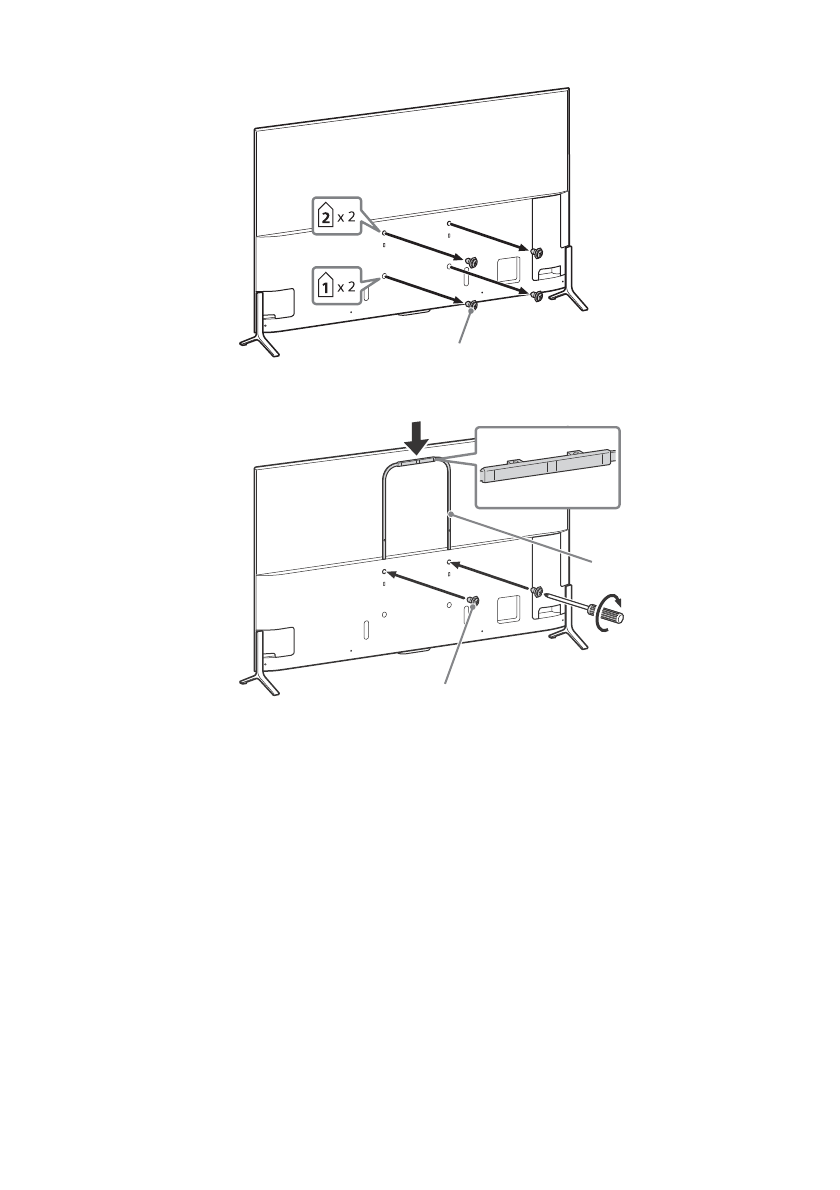 2 x 2

1 x 2