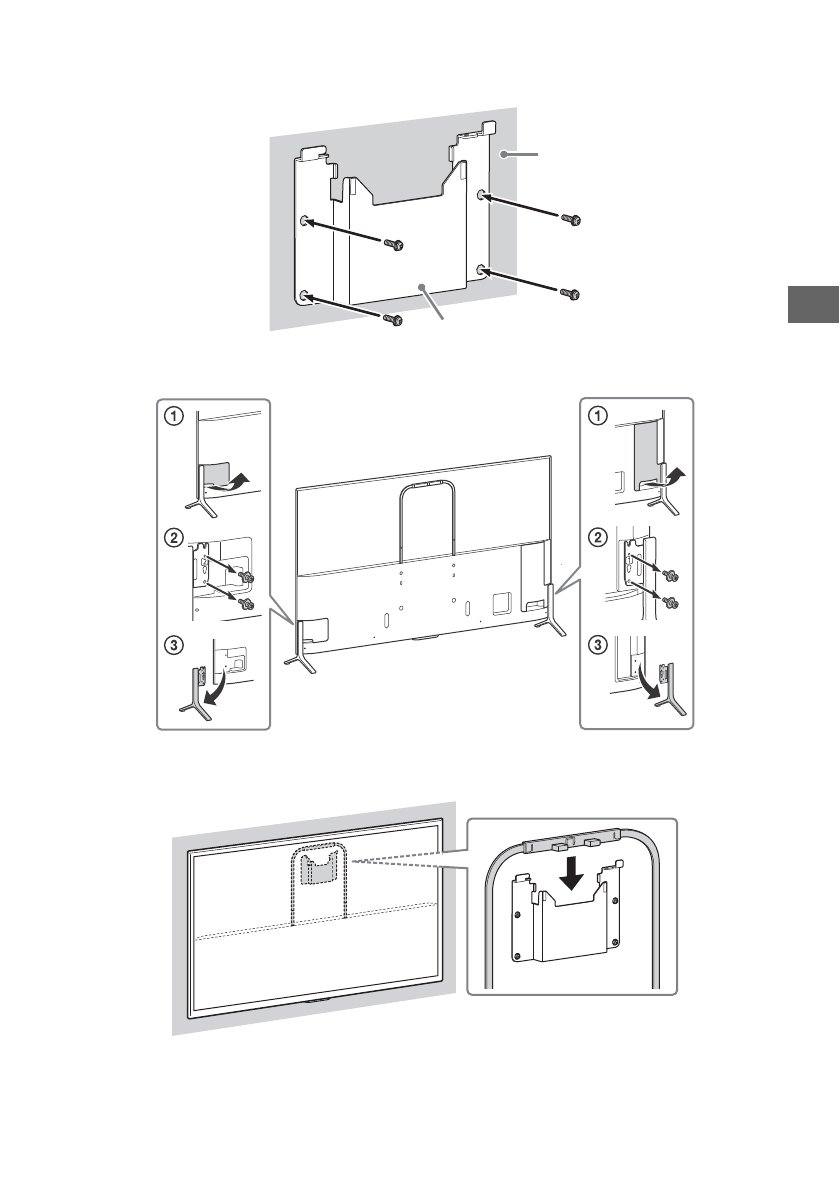 1
2
3
1
2
3