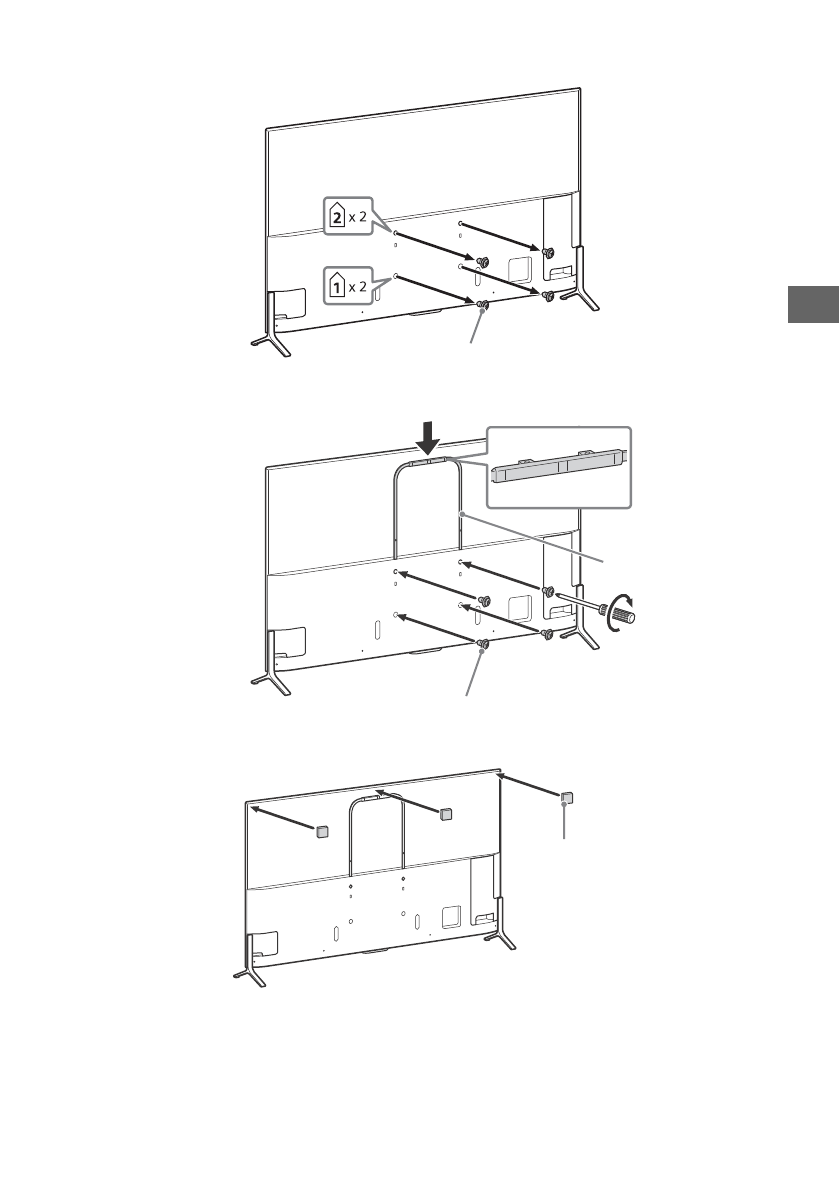 2 x 2

1 x 2