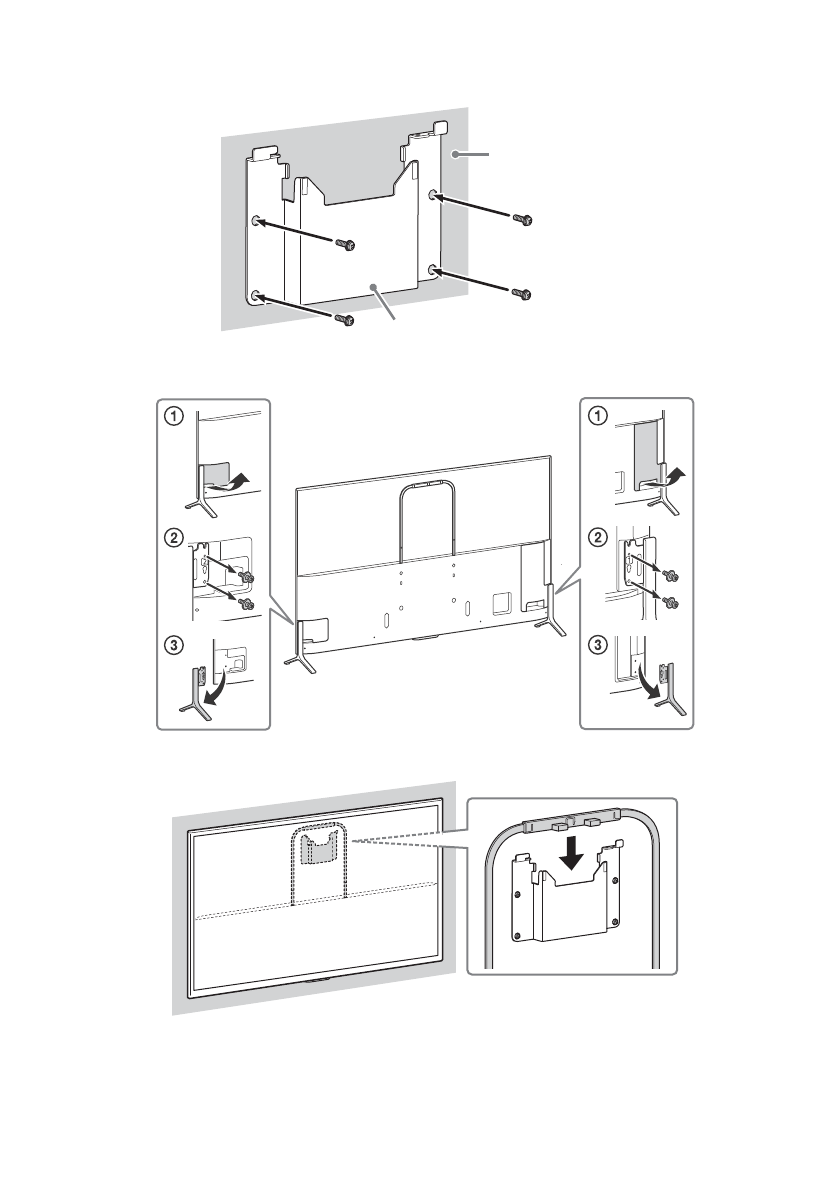 ①

②

③

①

②

③