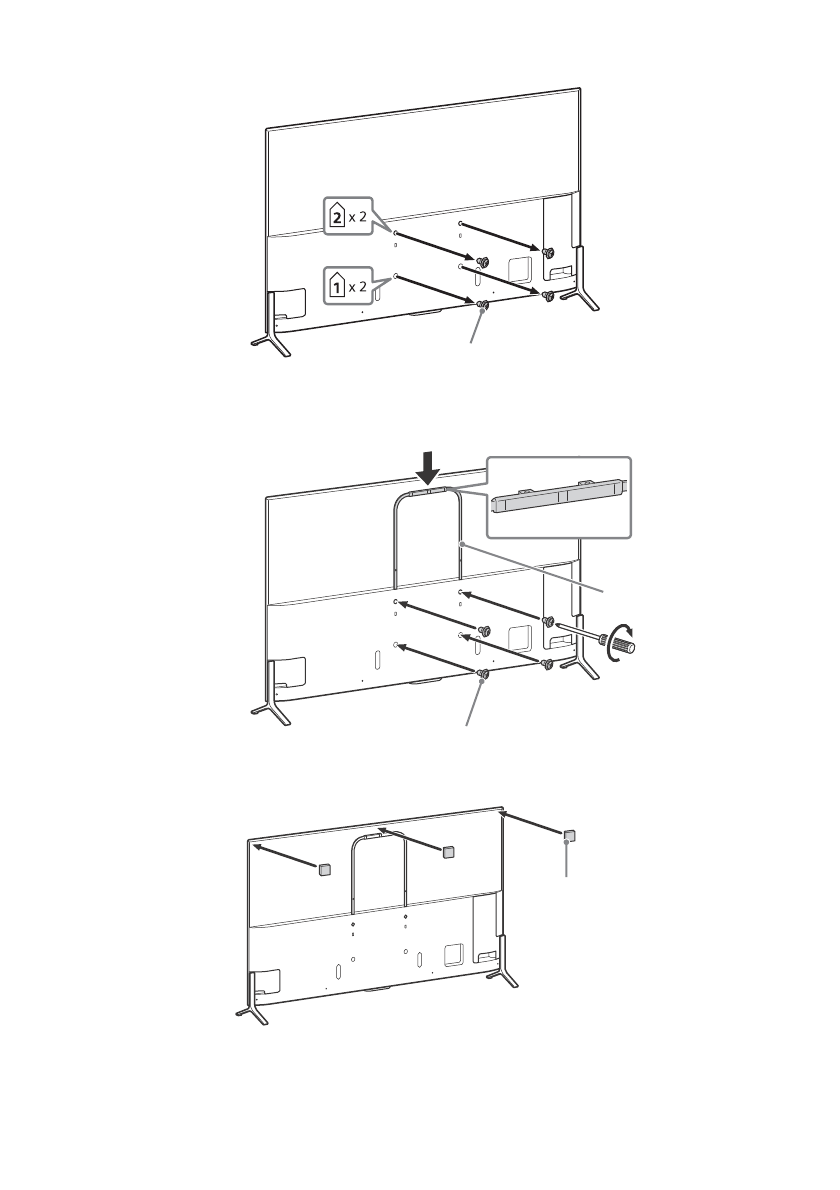 2 x 2

1 x 2