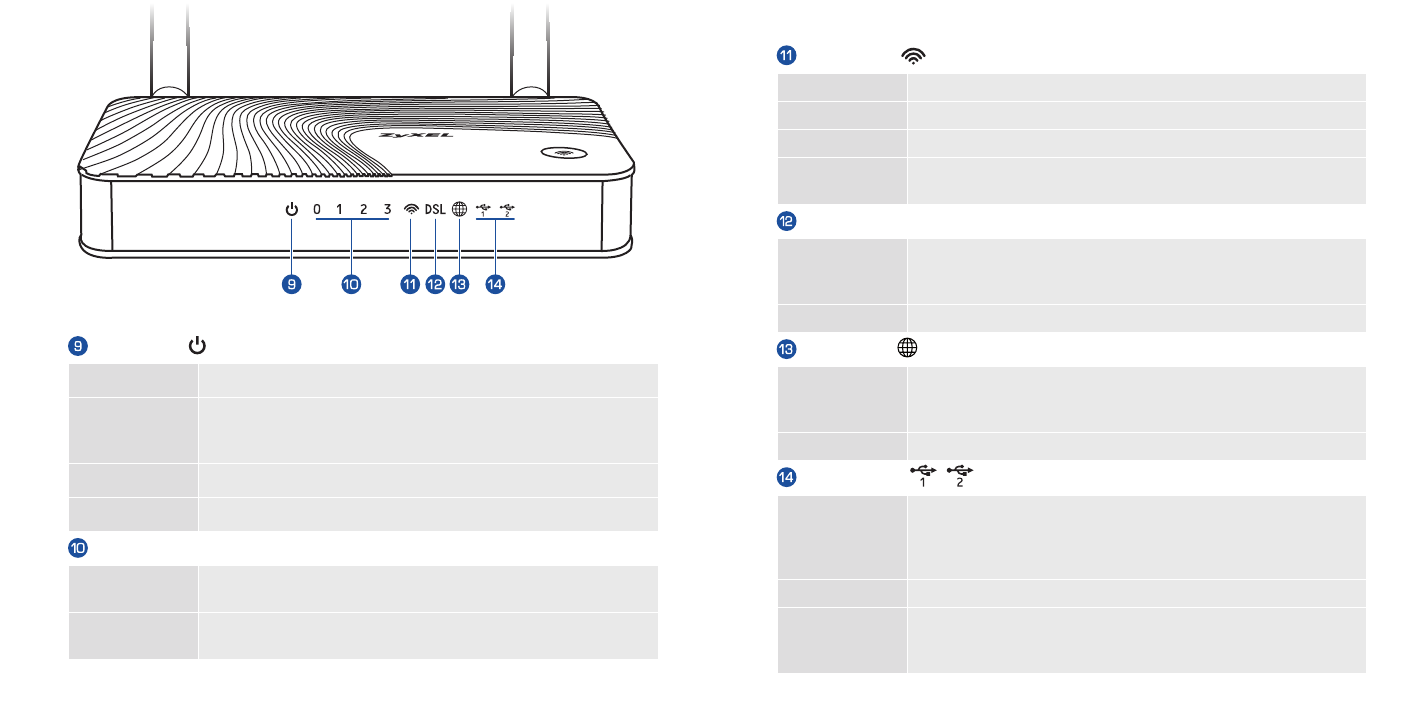 ZyXEL

0 1 2 3 DSL

1 2

9 10 11 12 13 14

9

10

11

12

13

14

1 2