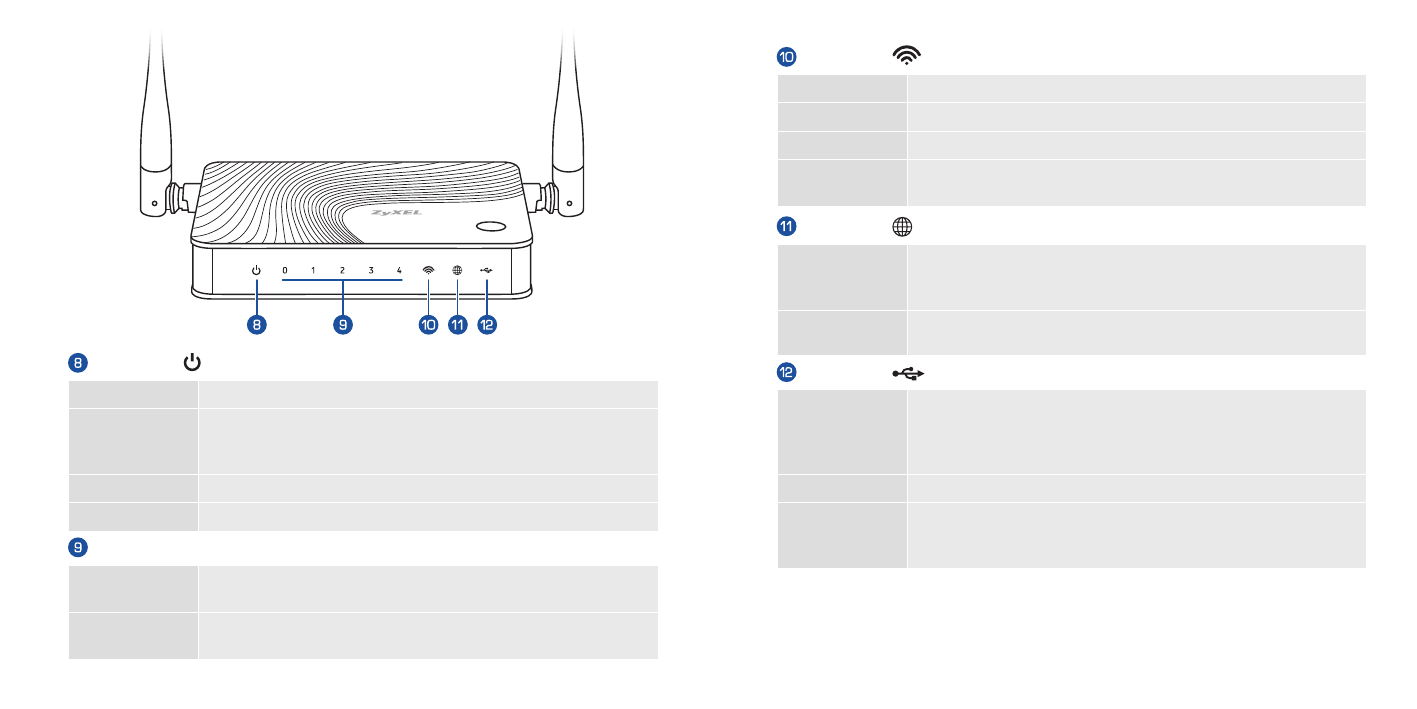 ZyXEL

0 1 2 3 4

8 9 10 11 12

8

9

10

11

12