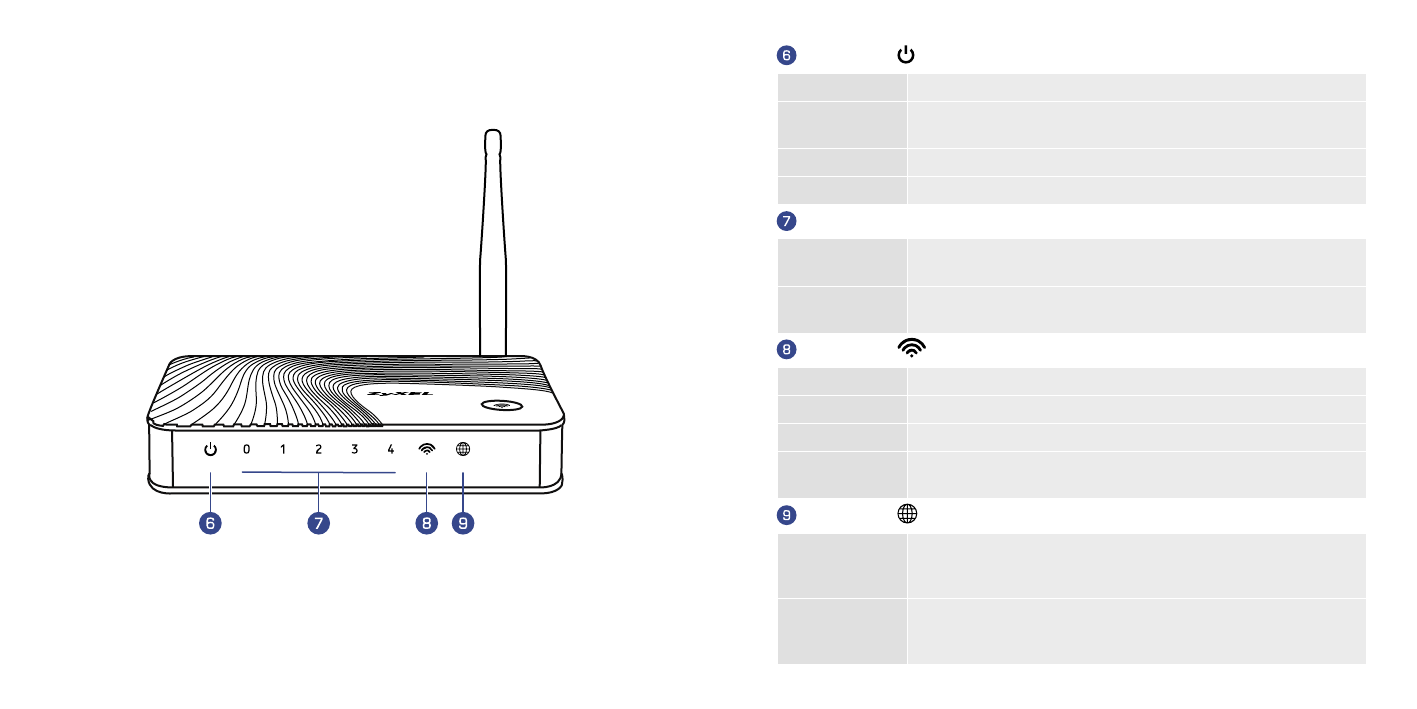 ZyXEL

0 1 2 3 4

6 7 8 9

6

7

8

9