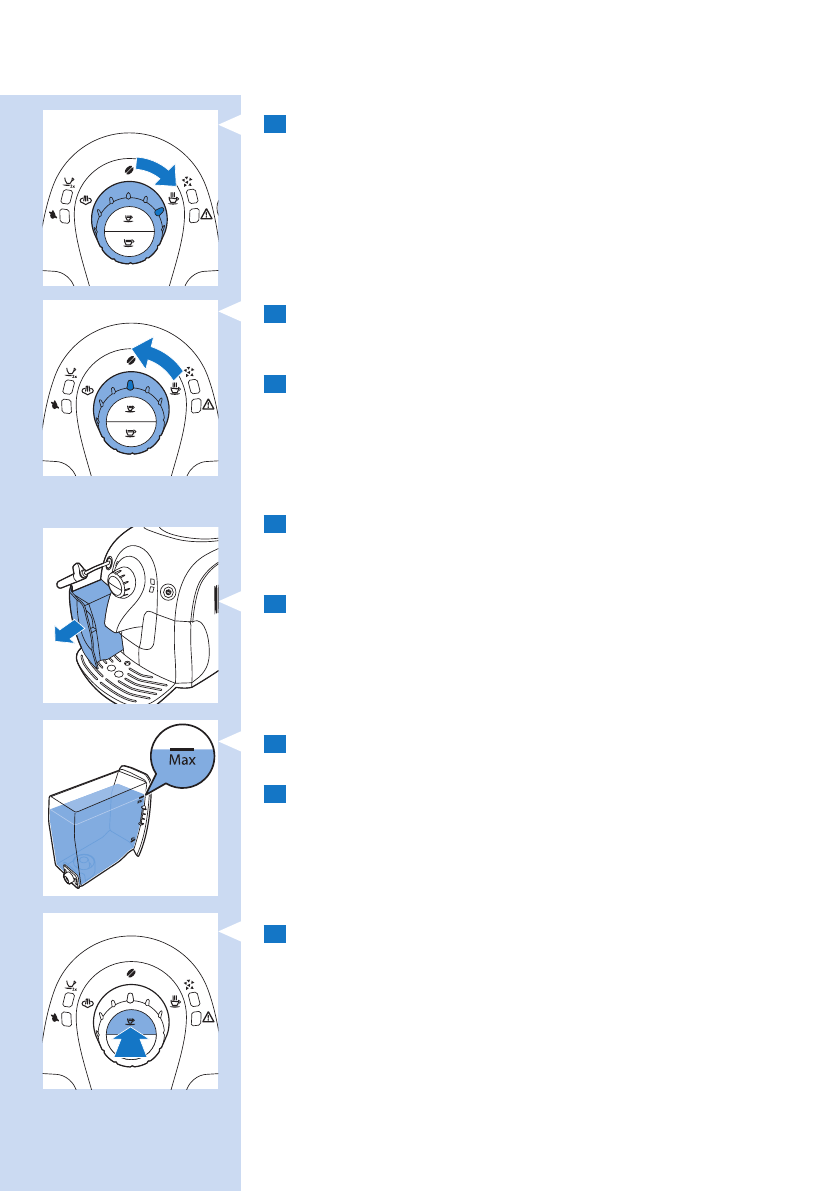 Max