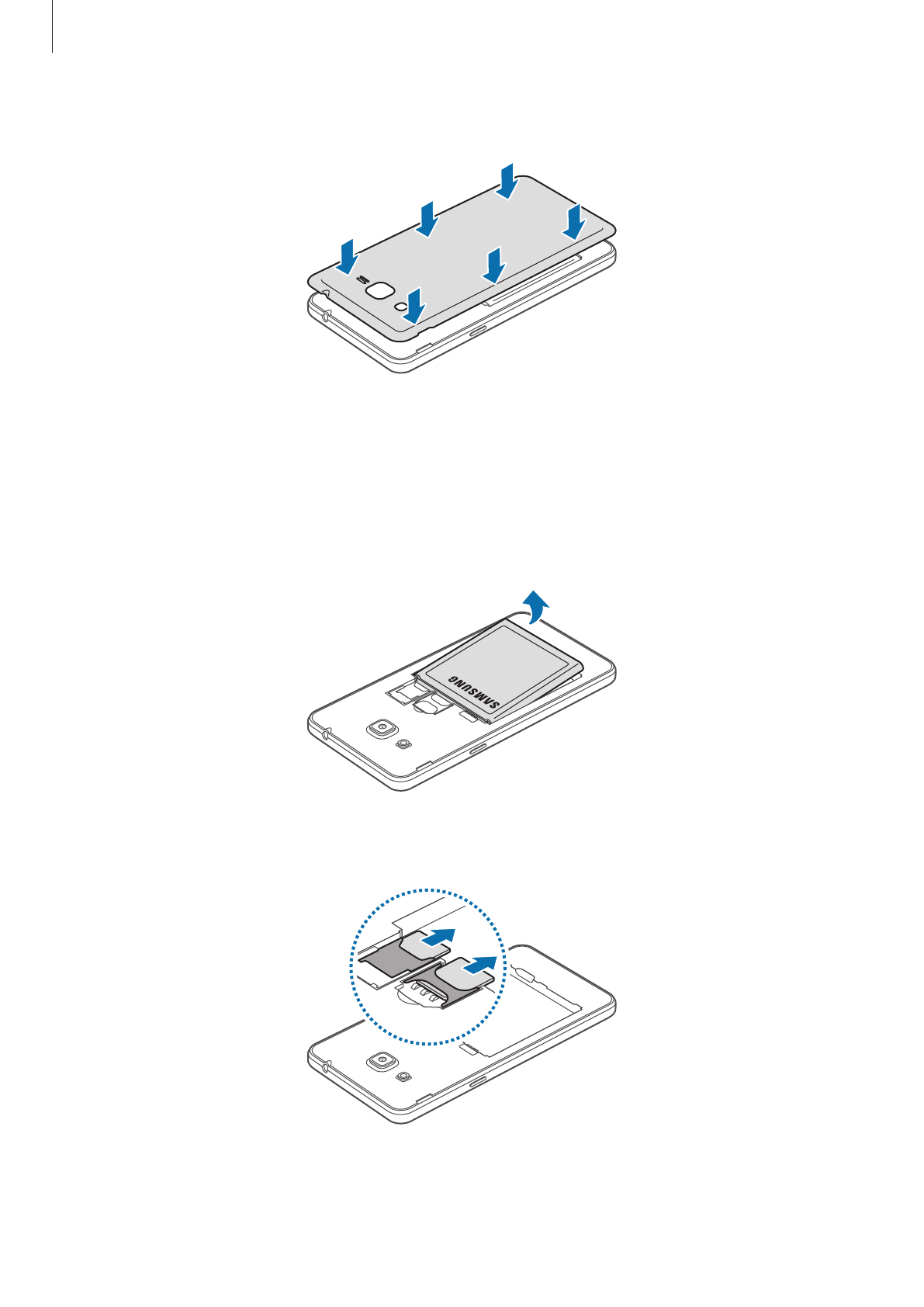 SAMSUNG