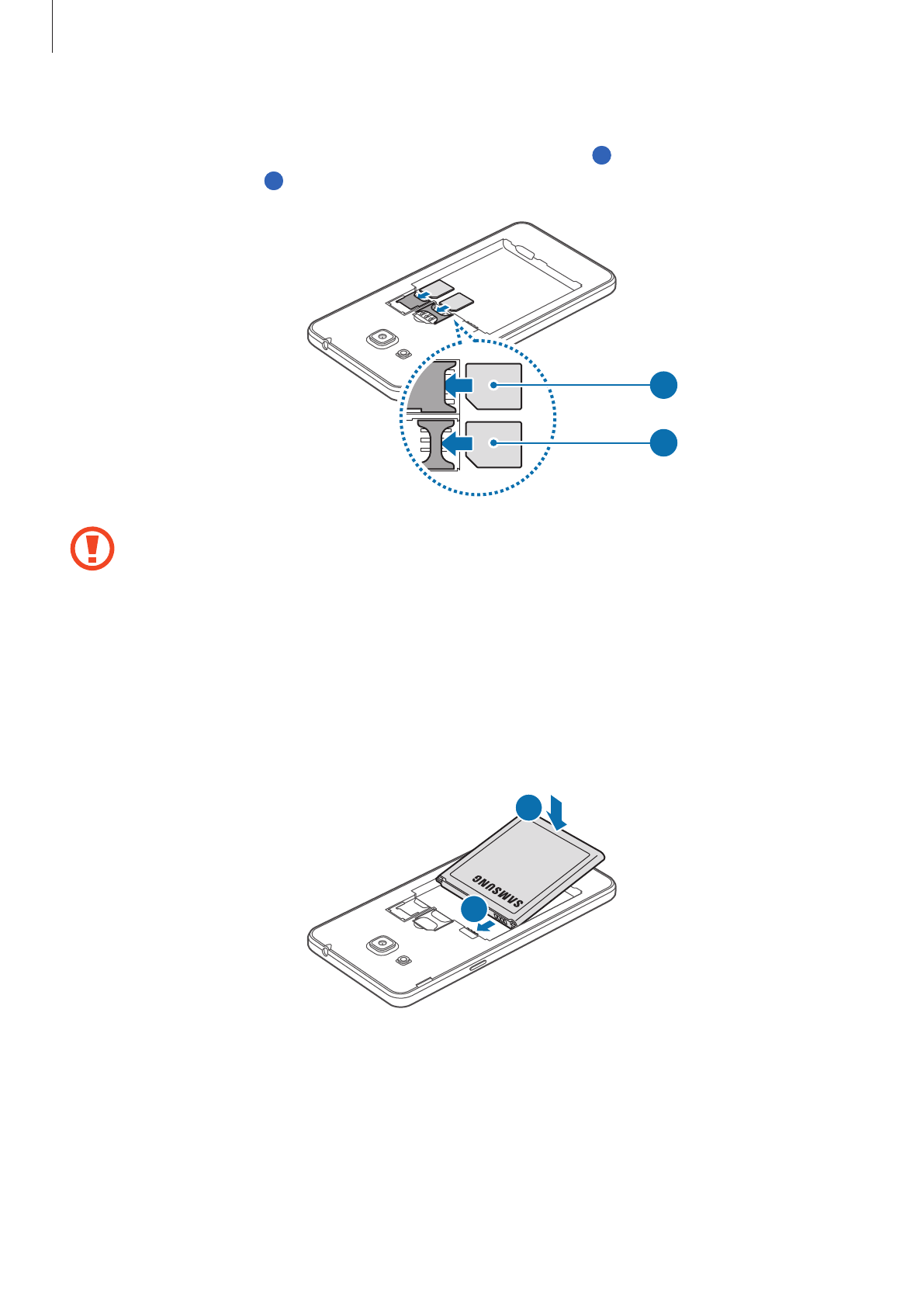 SAMSUNG