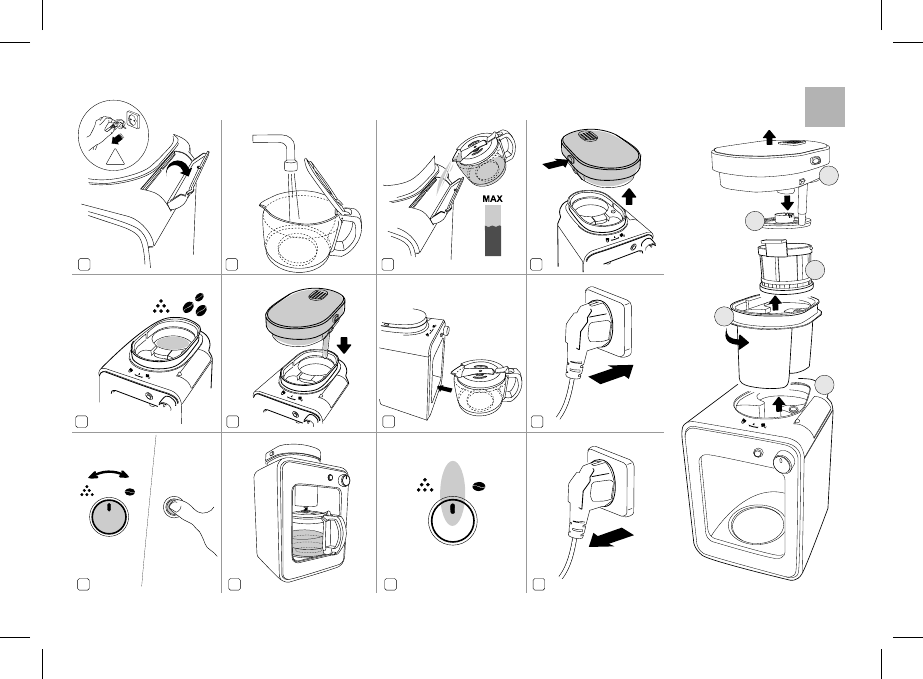 MAX