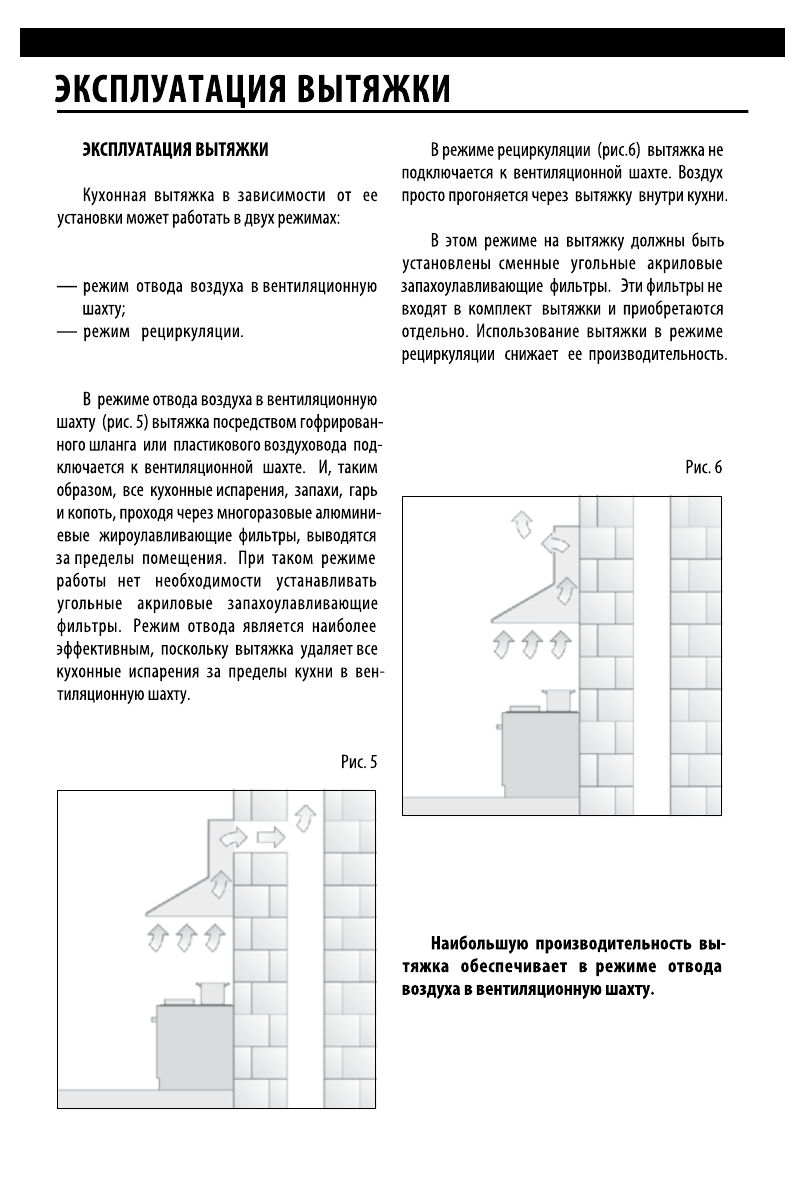 ЭКСПЛУАТАЦИЯ ВЫТЯЖКИ

ЭКСПЛУАТАЦИЯ ВЫТЯЖКИ

Кухонная вытяжка в зависимости от ее установки может работать в двух режимах:

— режим отвода воздуха в вентиляционную шахту;
— режим рециркуляции.

В режиме отвода воздуха в вентиляционную шахту (рис. 5) вытяжка посредством гофрированного шланга или пластикового воздуховода подключается к вентиляционной шахте. И, таким образом, все кухонные испарения, запахи, гарь и копоть, проходя через многоразовые алюминиевые жироулавливающие фильтры, выводятся за пределы помещения. При таком режиме работы нет необходимости устанавливать угольные акриловые запахоулавливающие фильтры. Режим отвода является наиболее эффективным, поскольку вытяжка удаляет все кухонные испарения за пределы кухни в вентиляционную шахту.

Рис. 5

В режиме рециркуляции (рис.6) вытяжка не подключается к вентиляционной шахте. Воздух просто прогоняется через вытяжку внутри кухни.

В этом режиме на вытяжку должны быть установлены сменные угольные акриловые запахоулавливающие фильтры. Эти фильтры не входят в комплект вытяжки и приобретаются отдельно. Использование вытяжки в режиме рециркуляции снижает ее производительность.

Рис. 6

Наибольшую производительность вытяжка обеспечивает в режиме отвода воздуха в вентиляционную шахту.