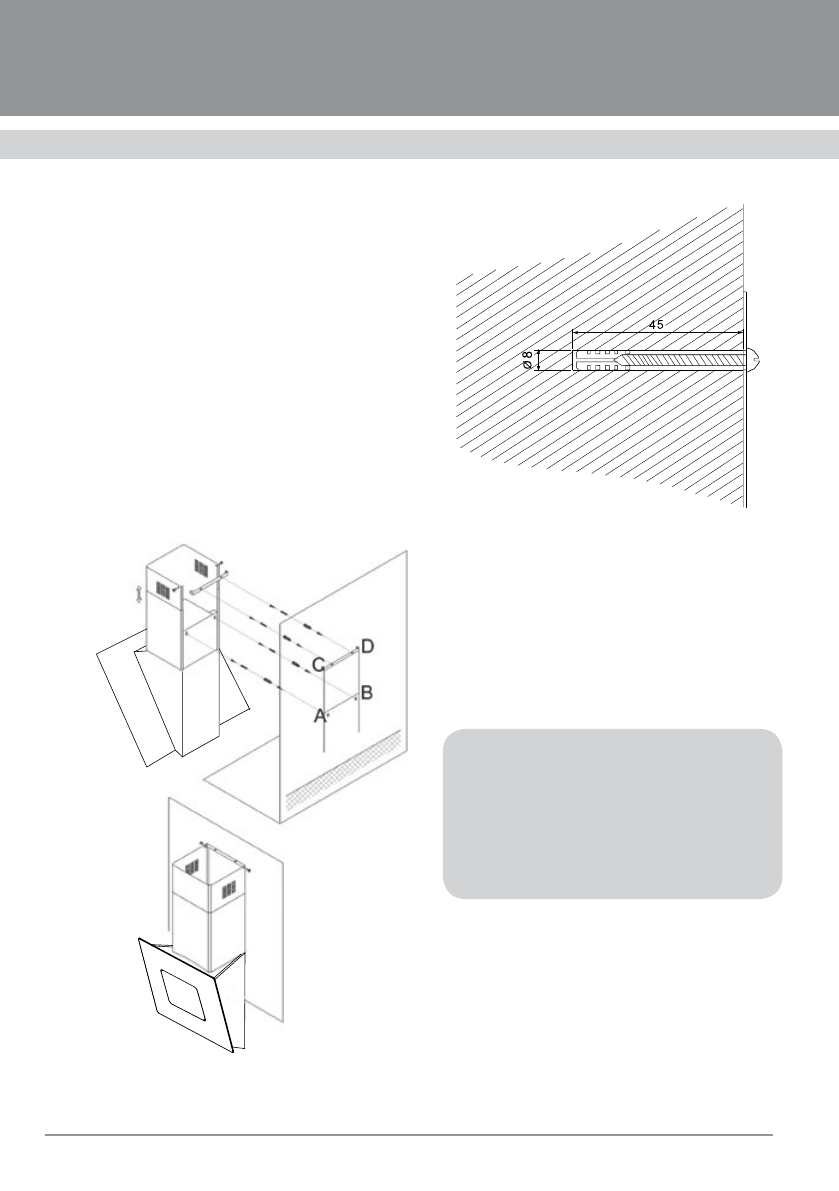 45

Ø 8

D

C

B

A