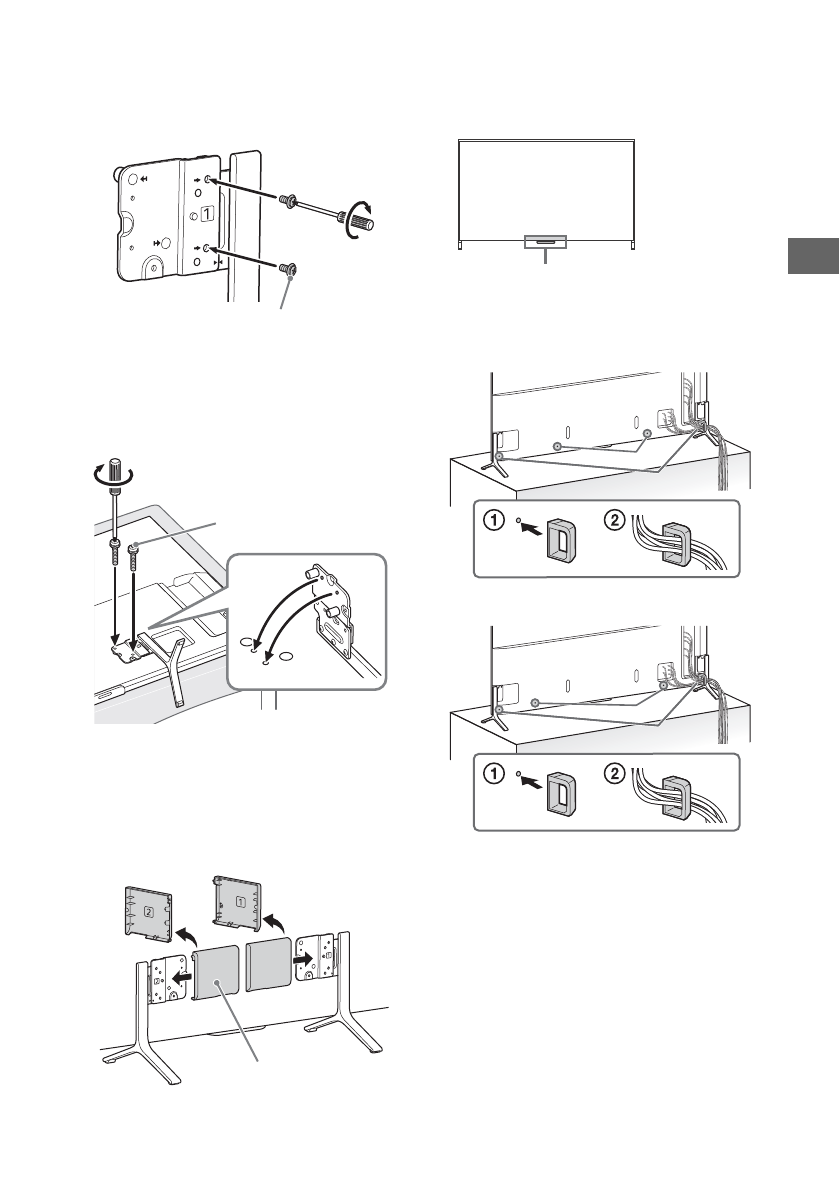 1

1

2

1

2

2

1