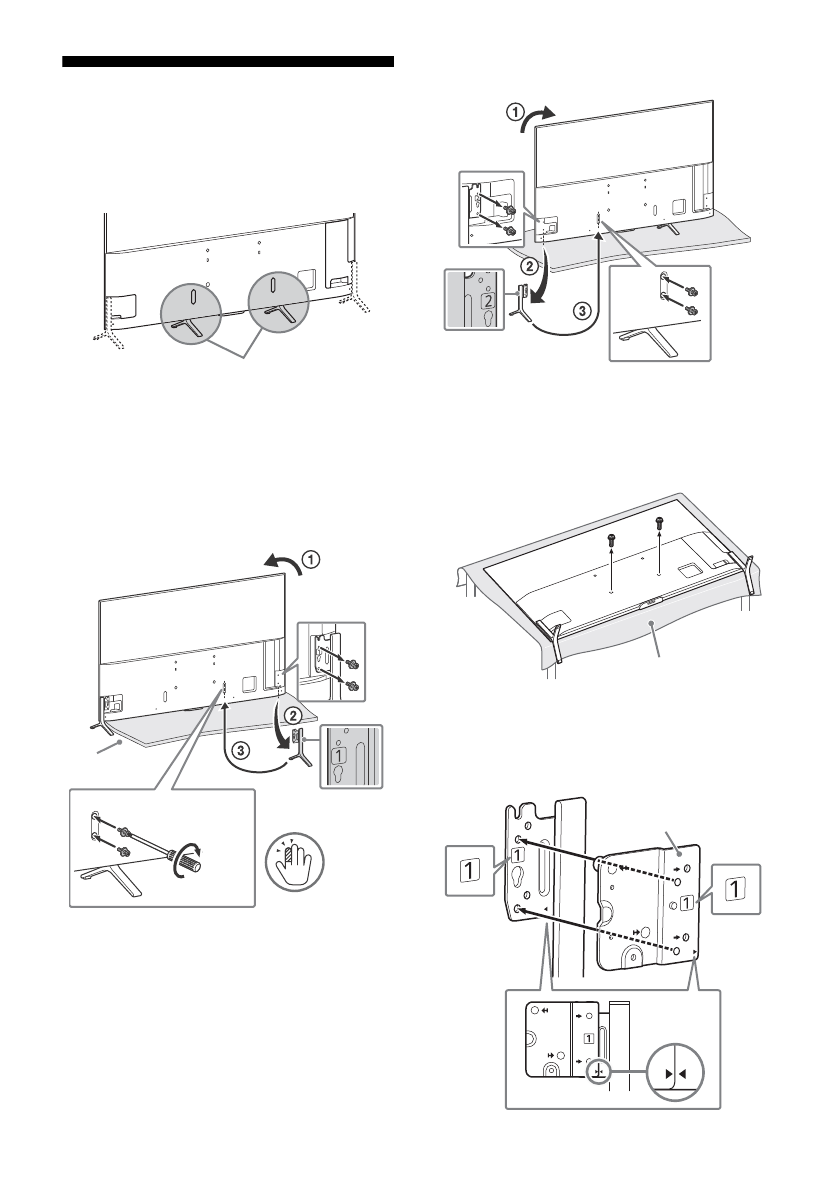 ①

②

2

③

①

②

1

③

1

1

1