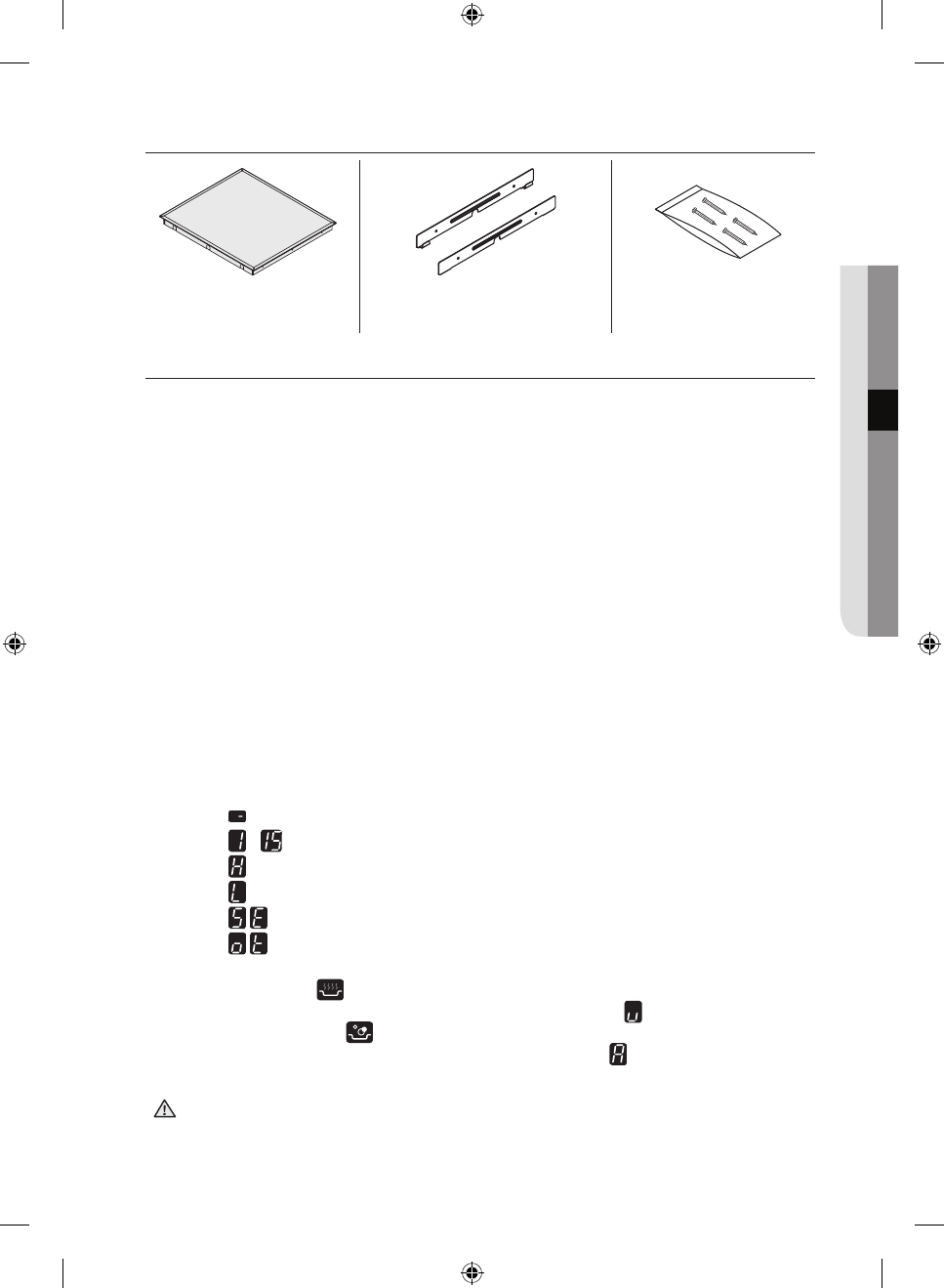 -
1 15
H
L
SE
ot
u
A