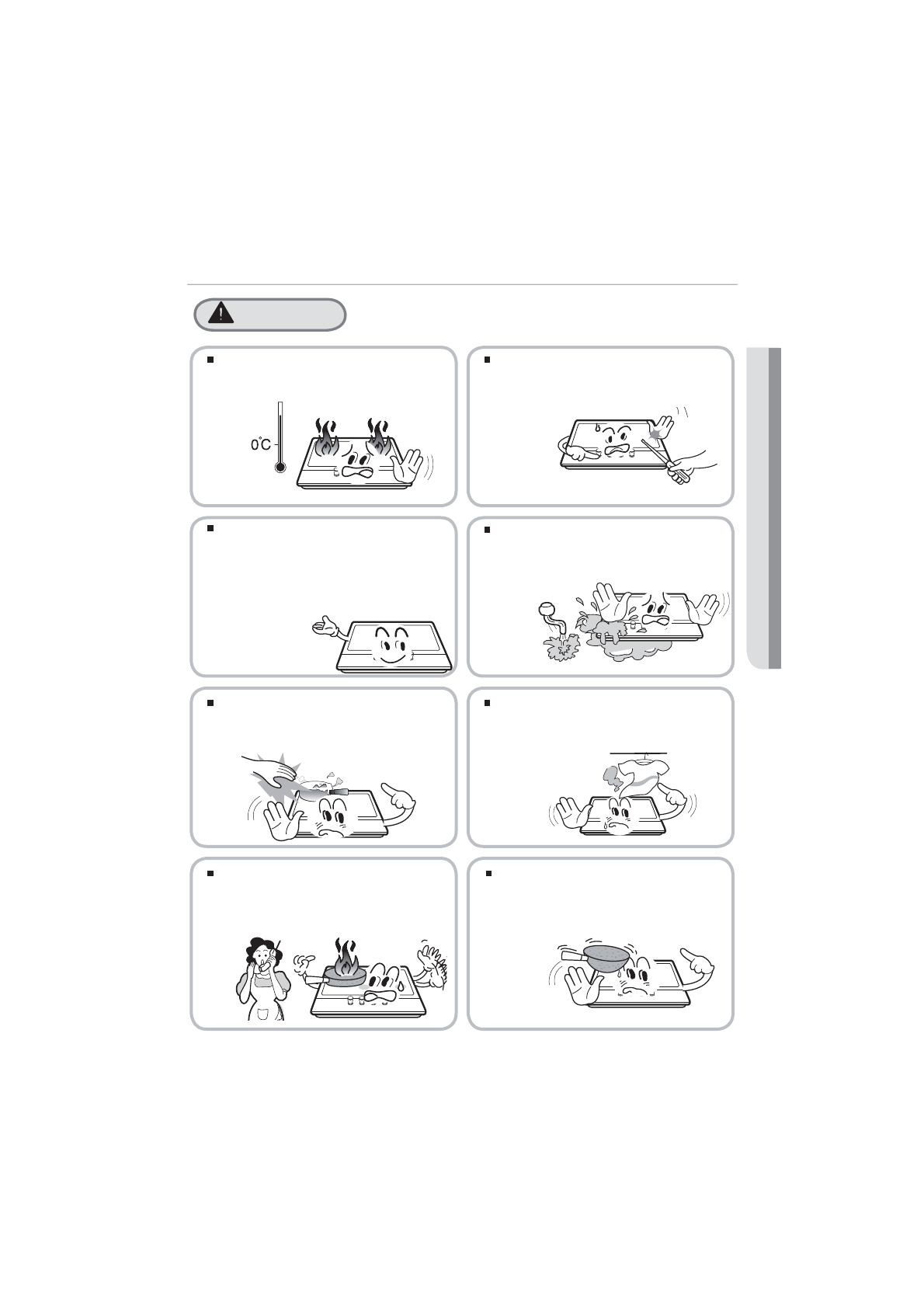 0°C