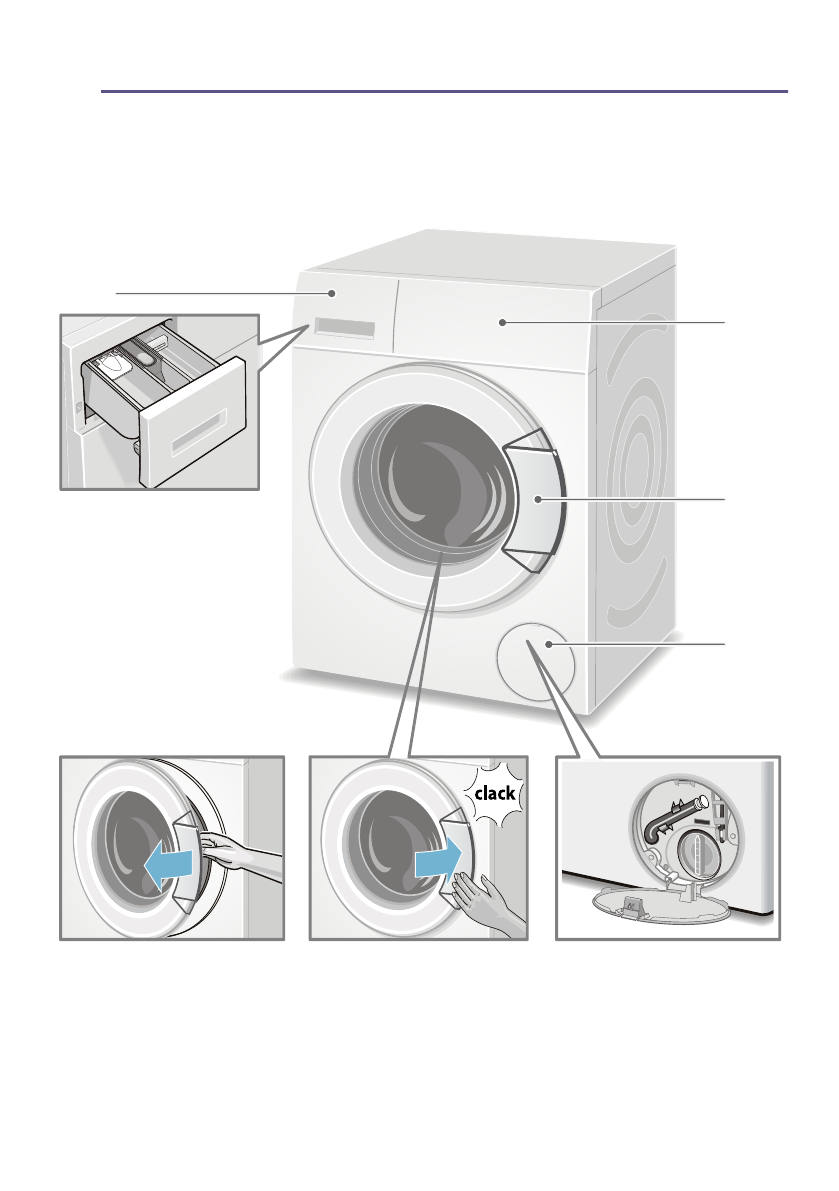 clack