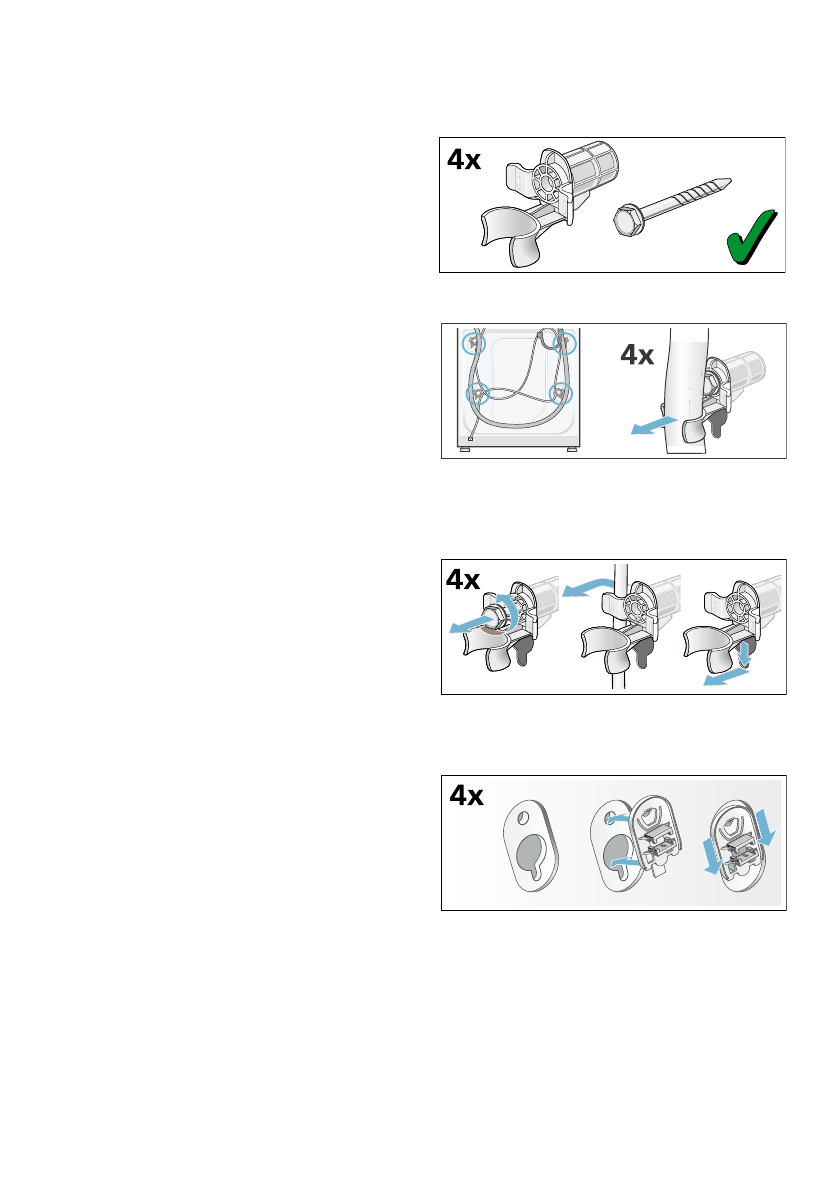 4x

4x

4x

4x