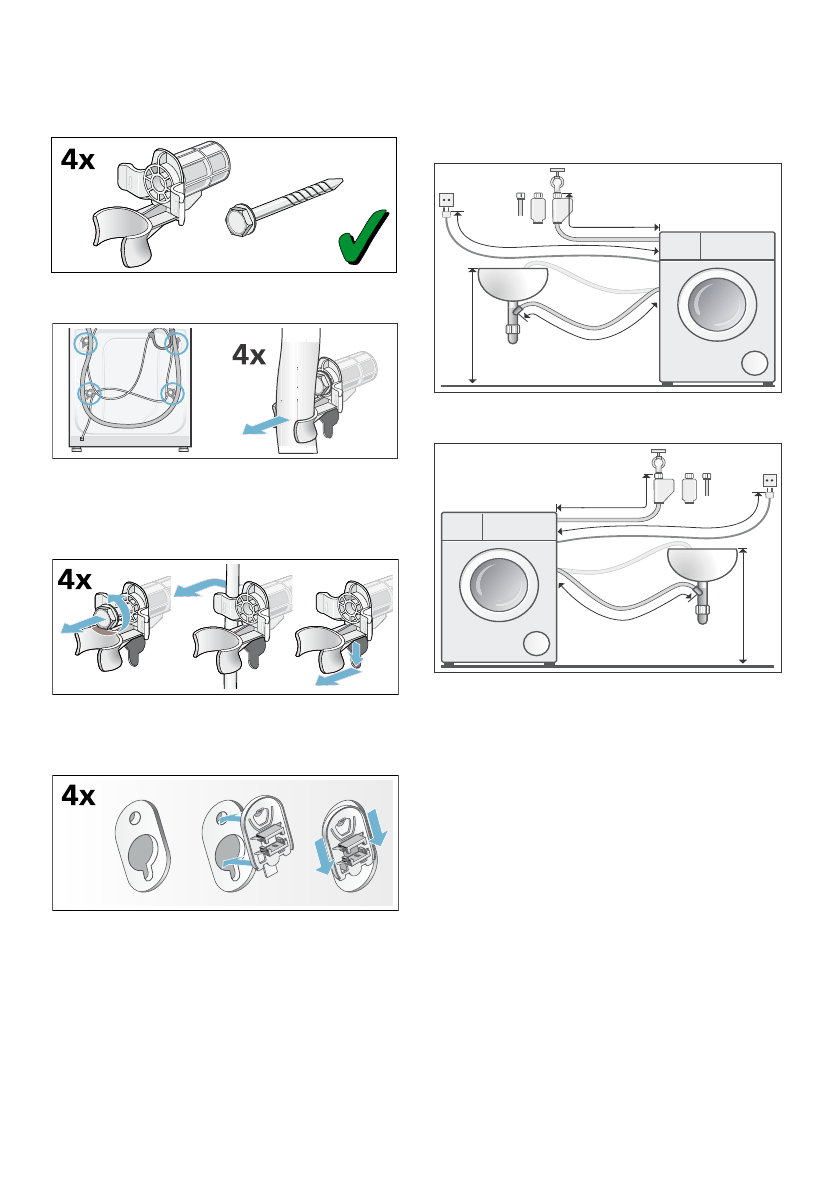 4x

4x

4x

4x