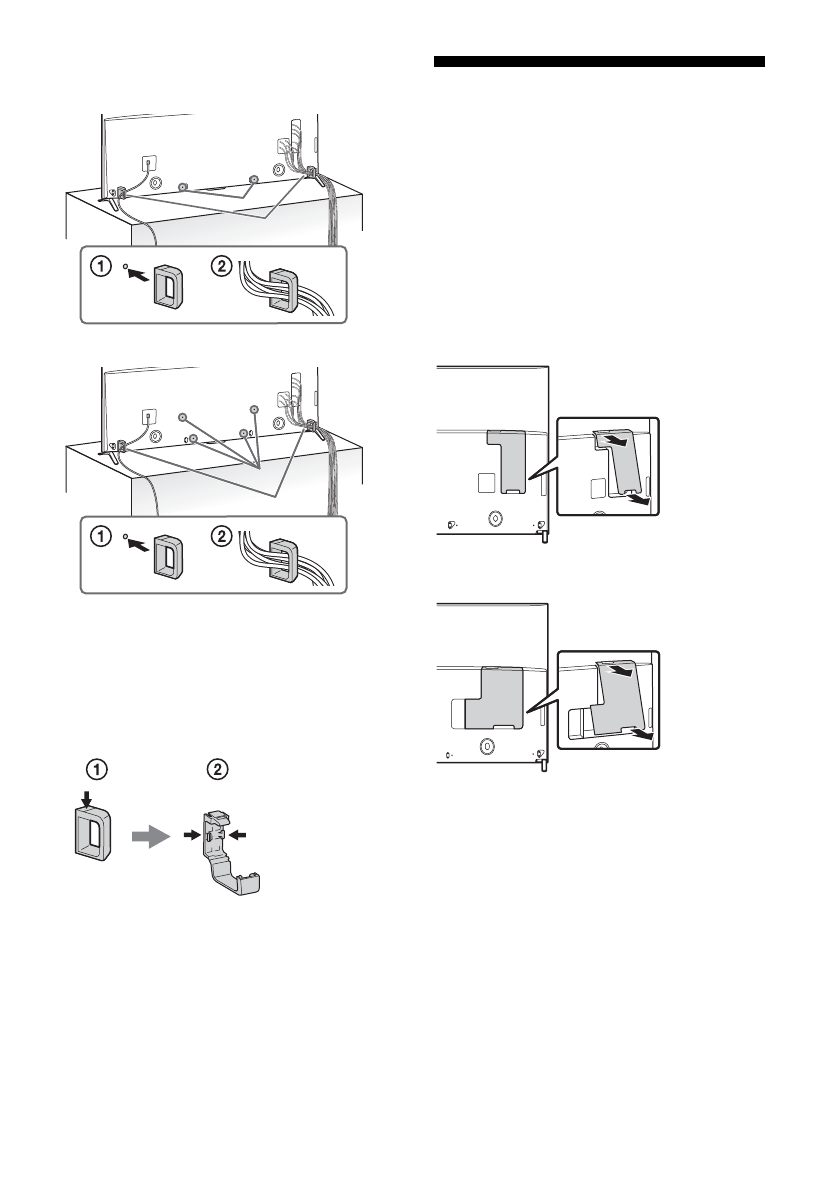 ①
②

①
②

①
②