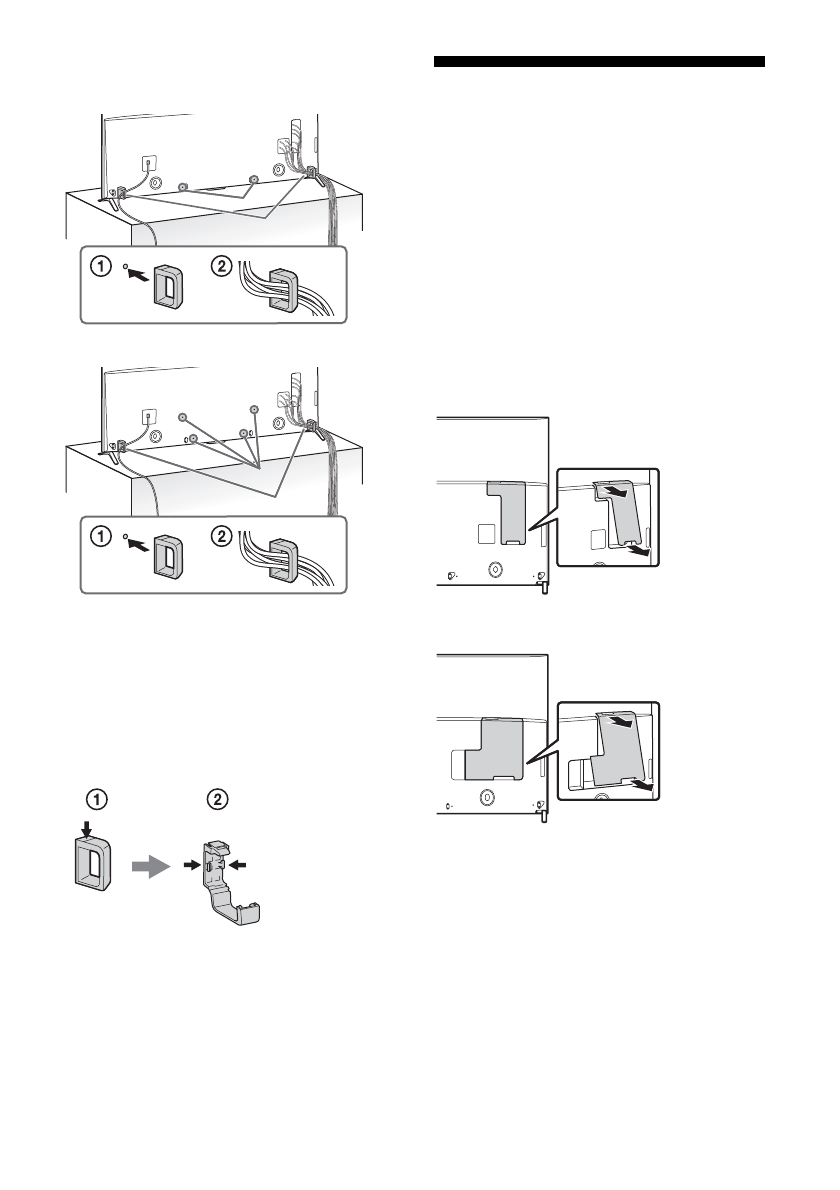 ① ②

① ②

① ②