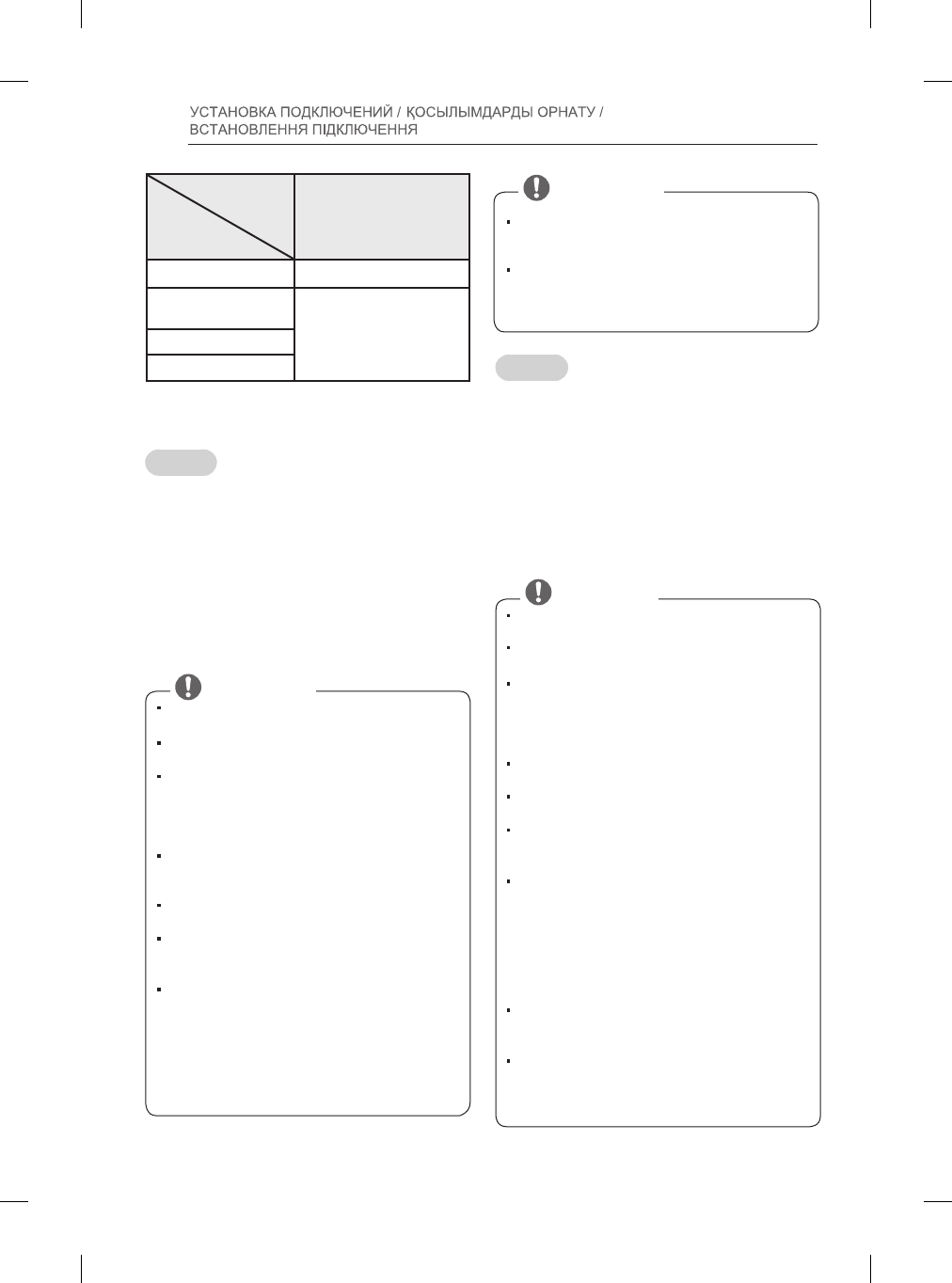 УСТАНОВКА ПОДКЛЮЧЕНИЙ / ҚОСЫЛЫМДАРДЫ ОРНАТУ / ВСТАНОВЛЕННЯ ПІДКЛЮЧЕННЯ