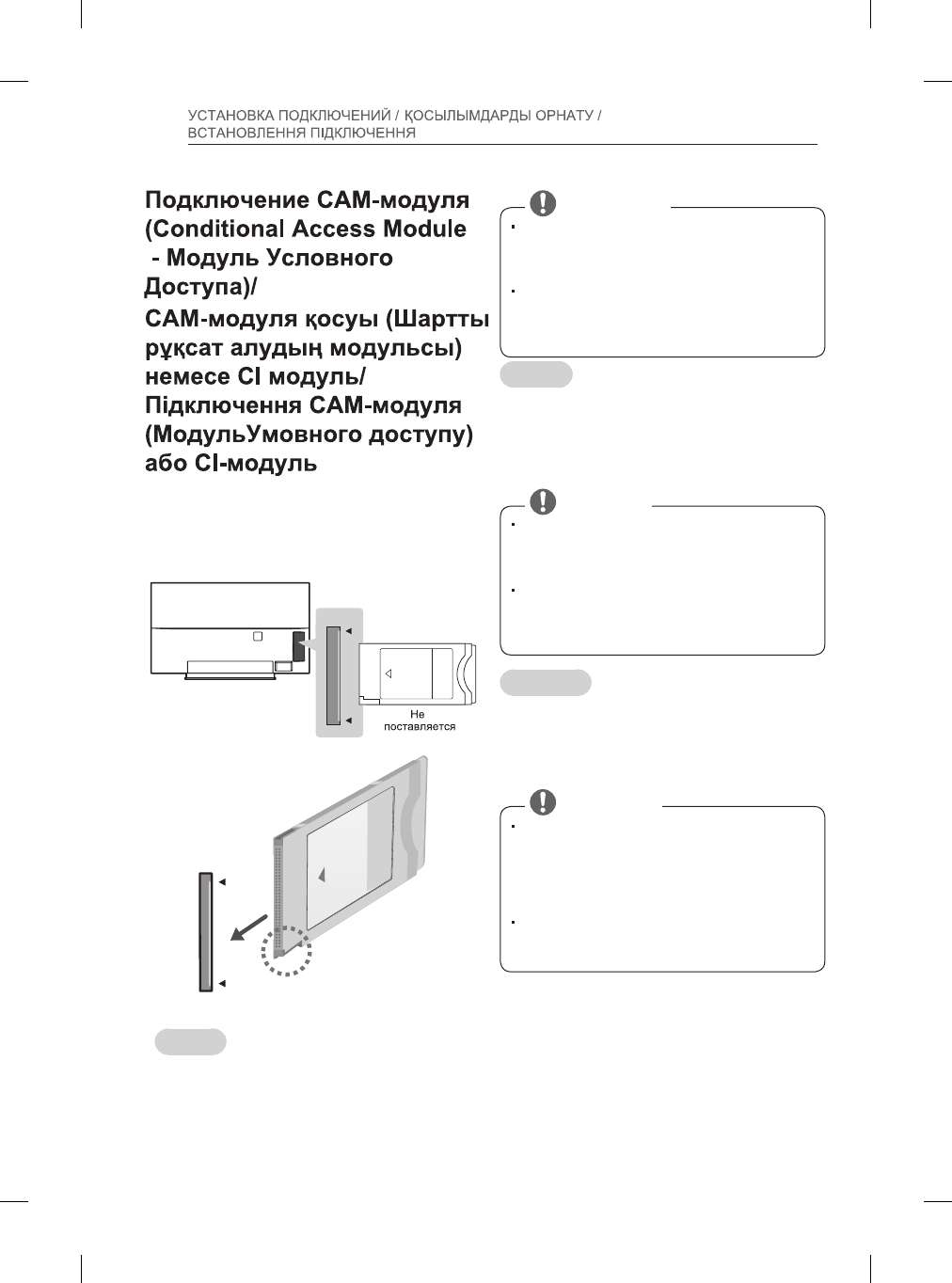 УСТАНОВКА ПОДКЛЮЧЕНИЙ / ҚОСЫЛЫМДАРДЫ ОРНАТУ / ВСТАНОВЛЕННЯ ПІДКЛЮЧЕННЯ

Подключение CAM-модуля (Conditional Access Module - Модуль Условного Доступа)/
CAM-модуля қосуы (Шартты рұқсат алудың модульсы) немесе CI модуль/
Підключення CAM-модуля (МодульУмовного доступу) або CI-модуль

Не поставляется