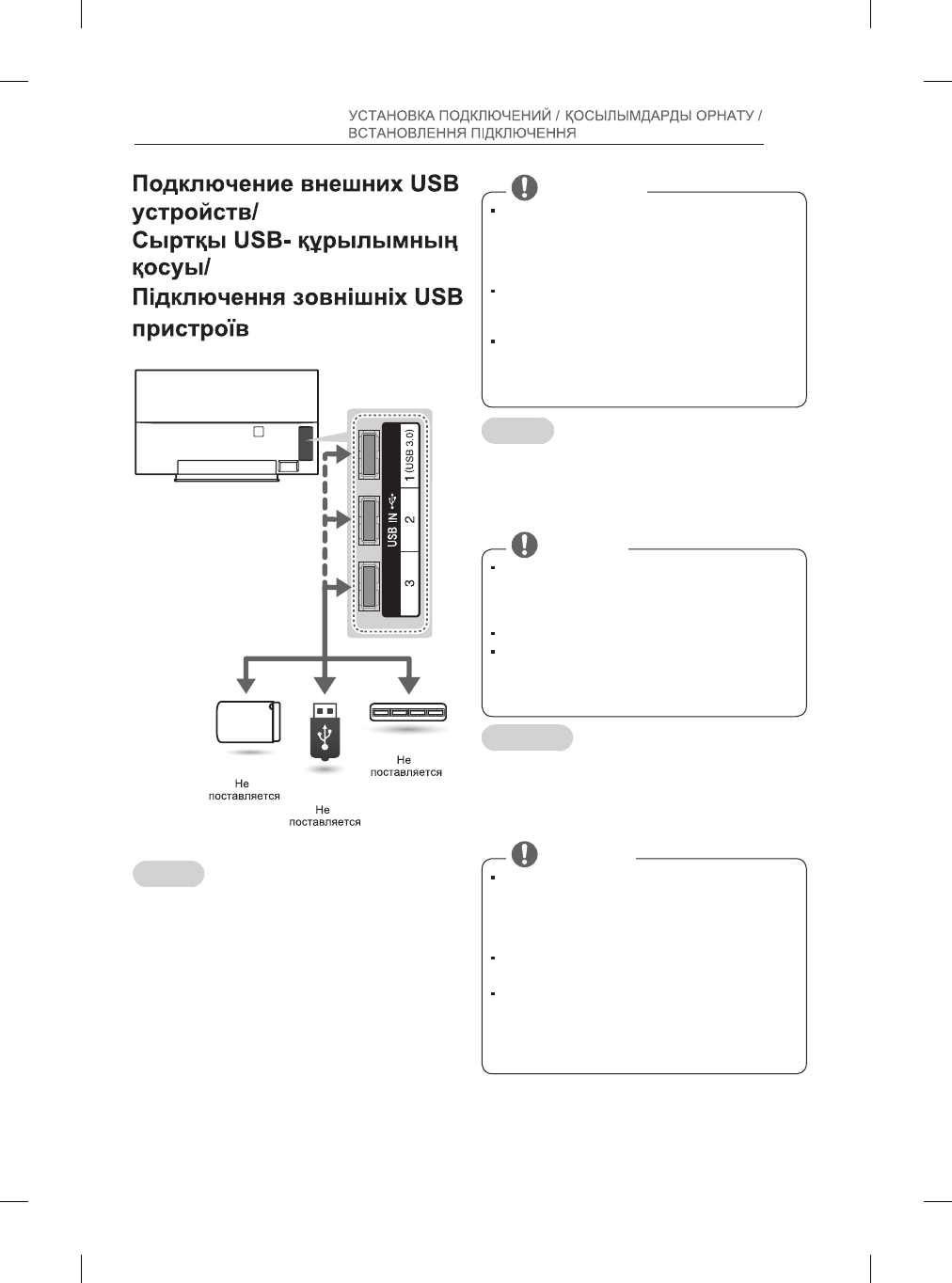 УСТАНОВКА ПОДКЛЮЧЕНИЙ / ҚОСЫЛЫМДАРДЫ ОРНАТУ / ВСТАНОВЛЕННЯ ПІДКЛЮЧЕННЯ

Подключение внешних USB устройств/
Сыртқы USB- құрылымның қосуы/
Підключення зовнішніх USB пристроїв

USB IN
1 (USB 3.0)
2
3

Не поставляется

Не поставляется

Не поставляется