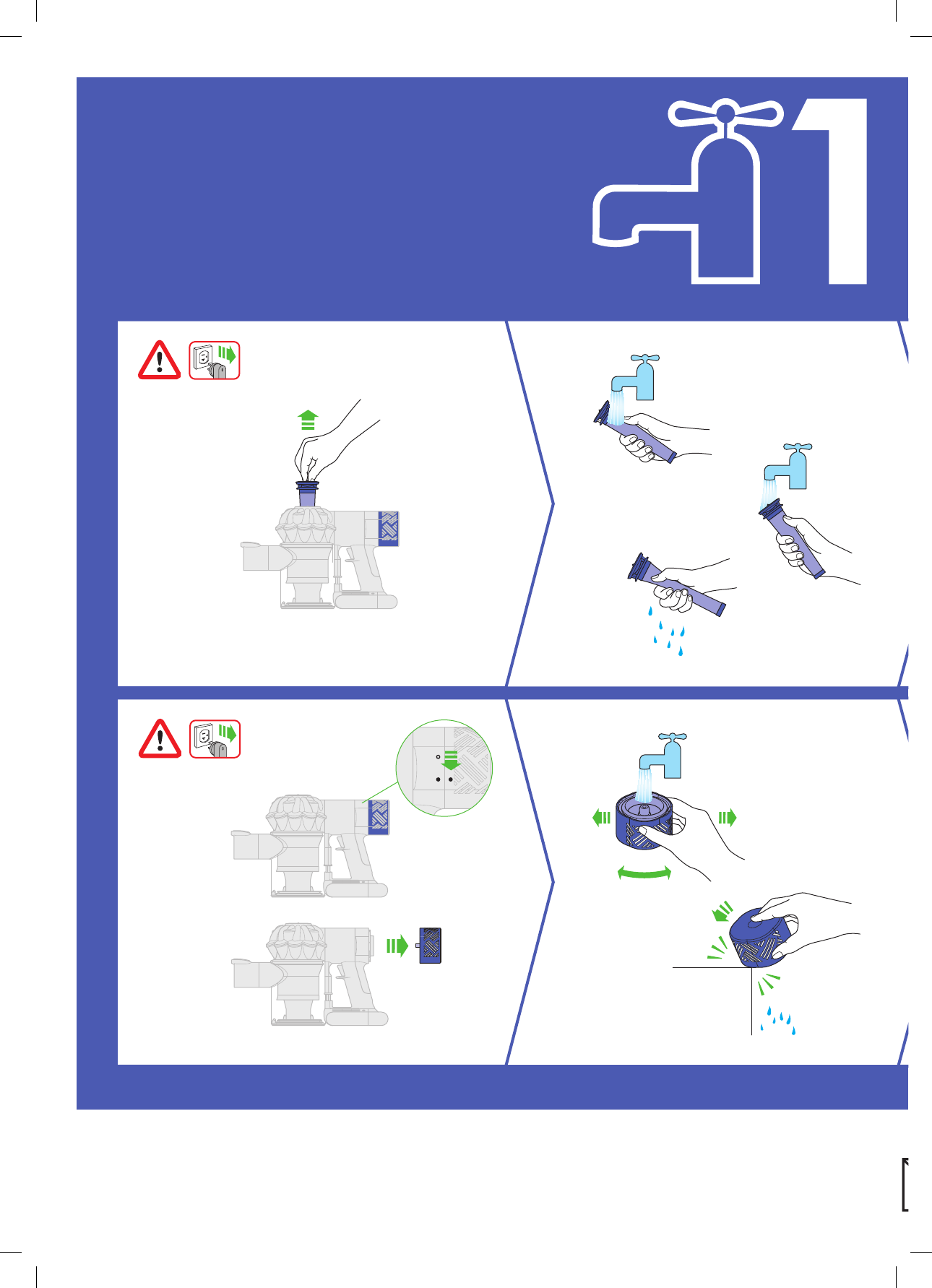 1