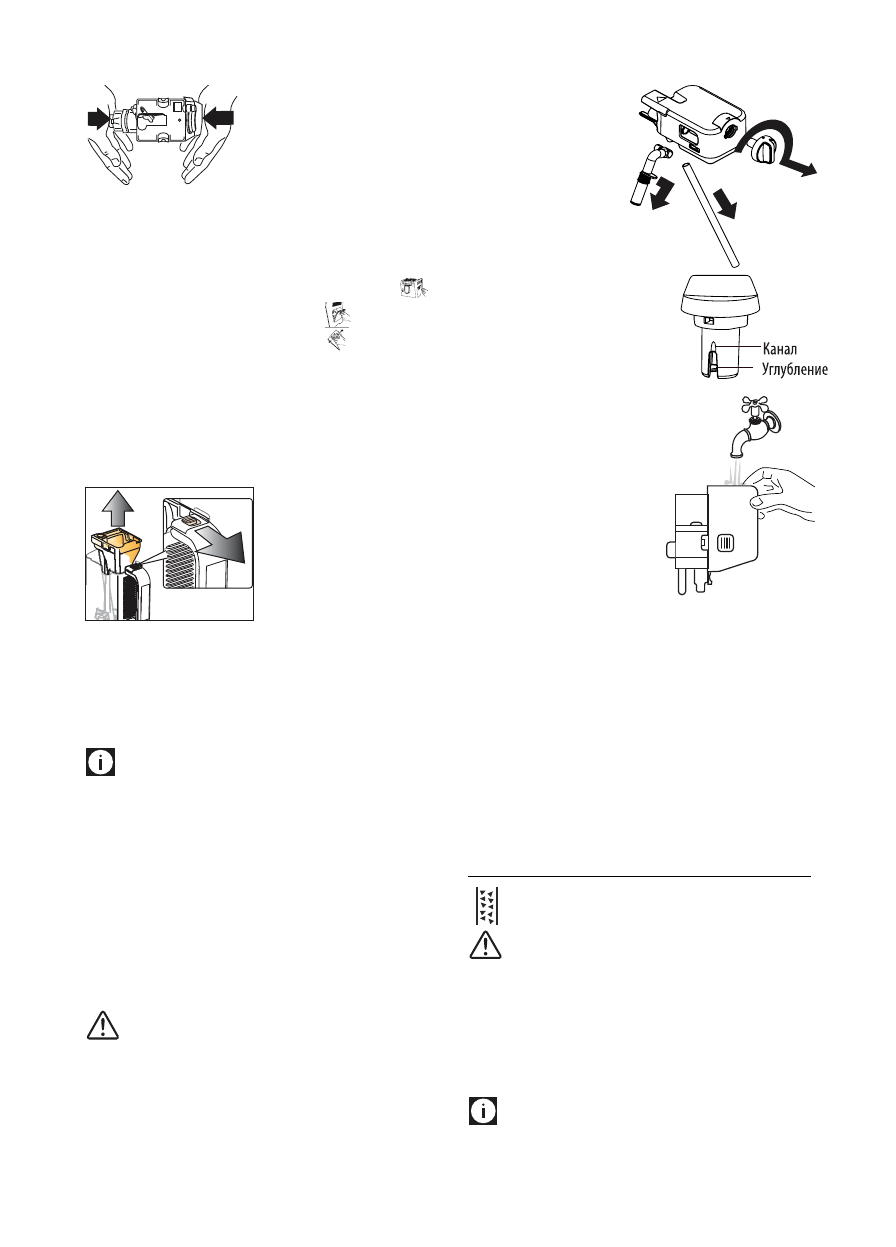 Канал
Углубление