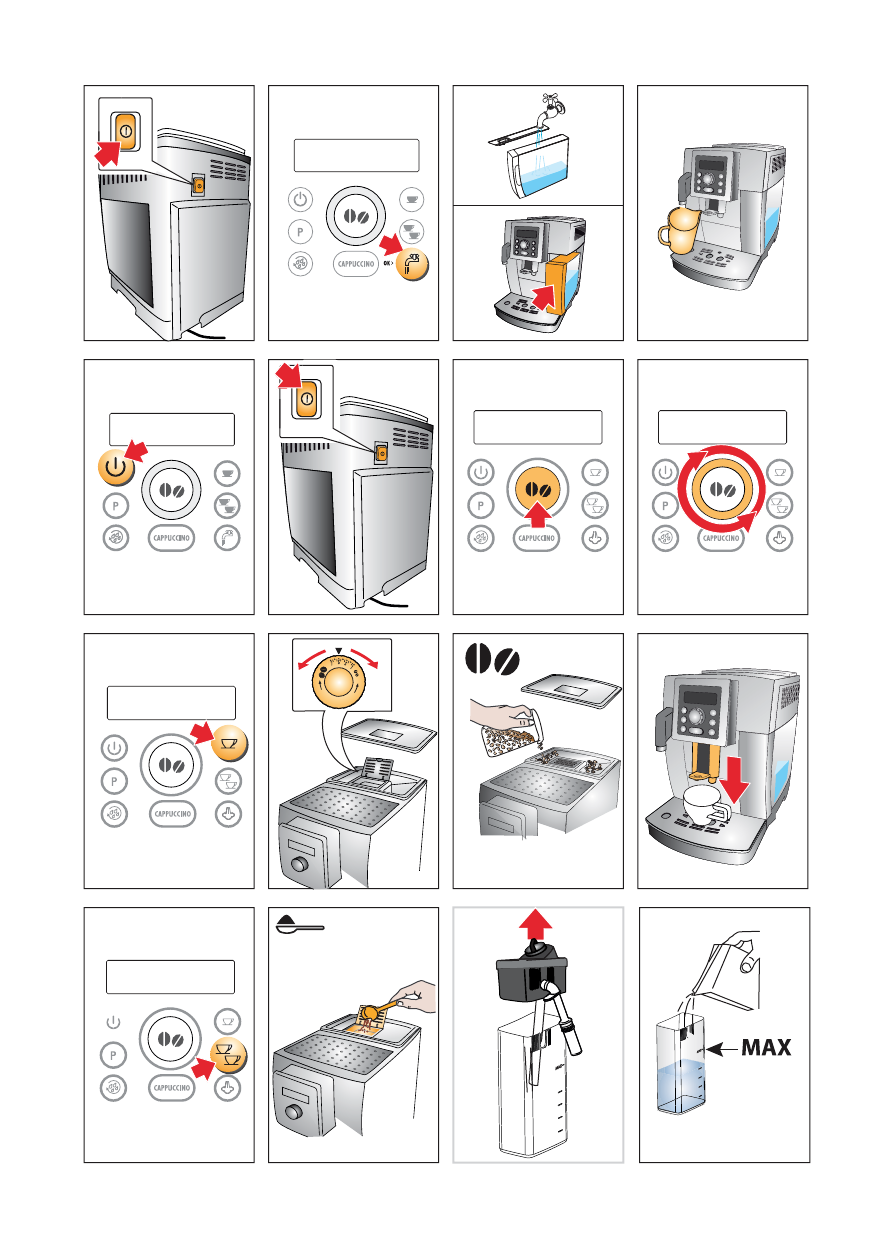 P
CAPPUCCINO
OK

P
CAPPUCCINO

P
CAPPUCCINO

P
CAPPUCCINO

P
CAPPUCCINO

P
CAPPUCCINO

MAX