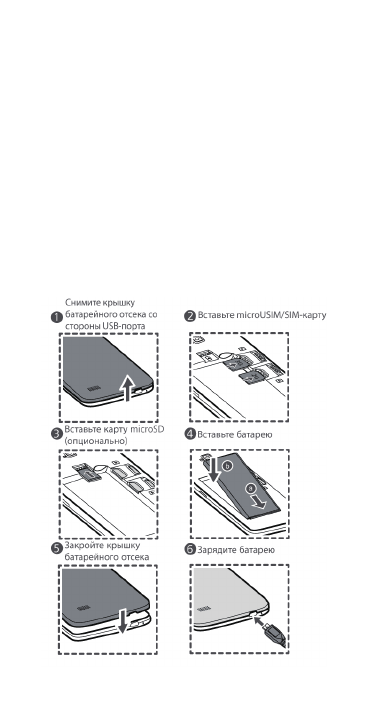 1 Снимите крышку батарейного отсека со стороны USB-порта

2 Вставьте microUSIM/SIM-карту

3 Вставьте карту microSD (опционально)

4 Вставьте батарею

b

a

5 Закройте крышку батарейного отсека

6 Зарядите батарею