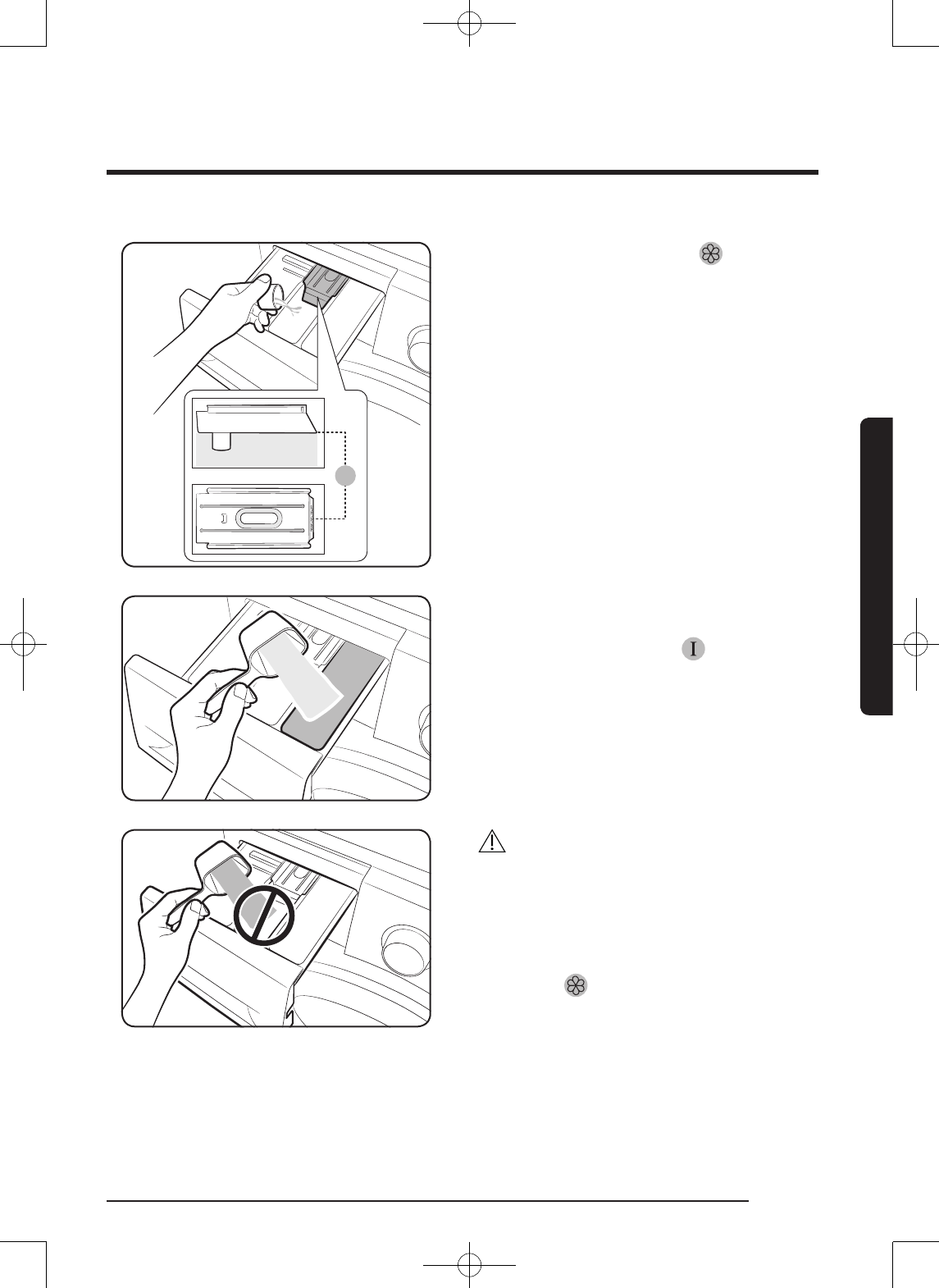 I