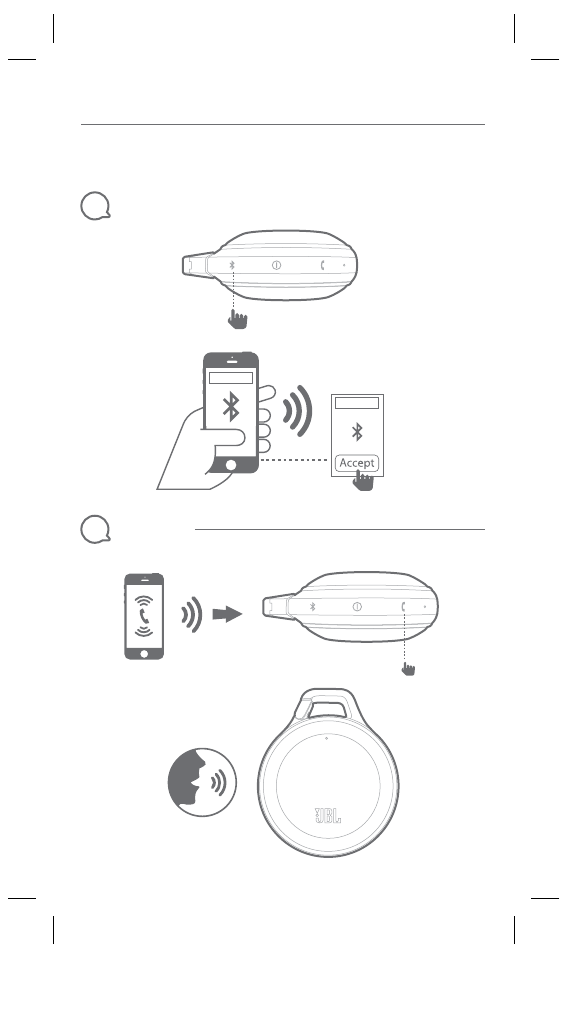 Accept

JBL