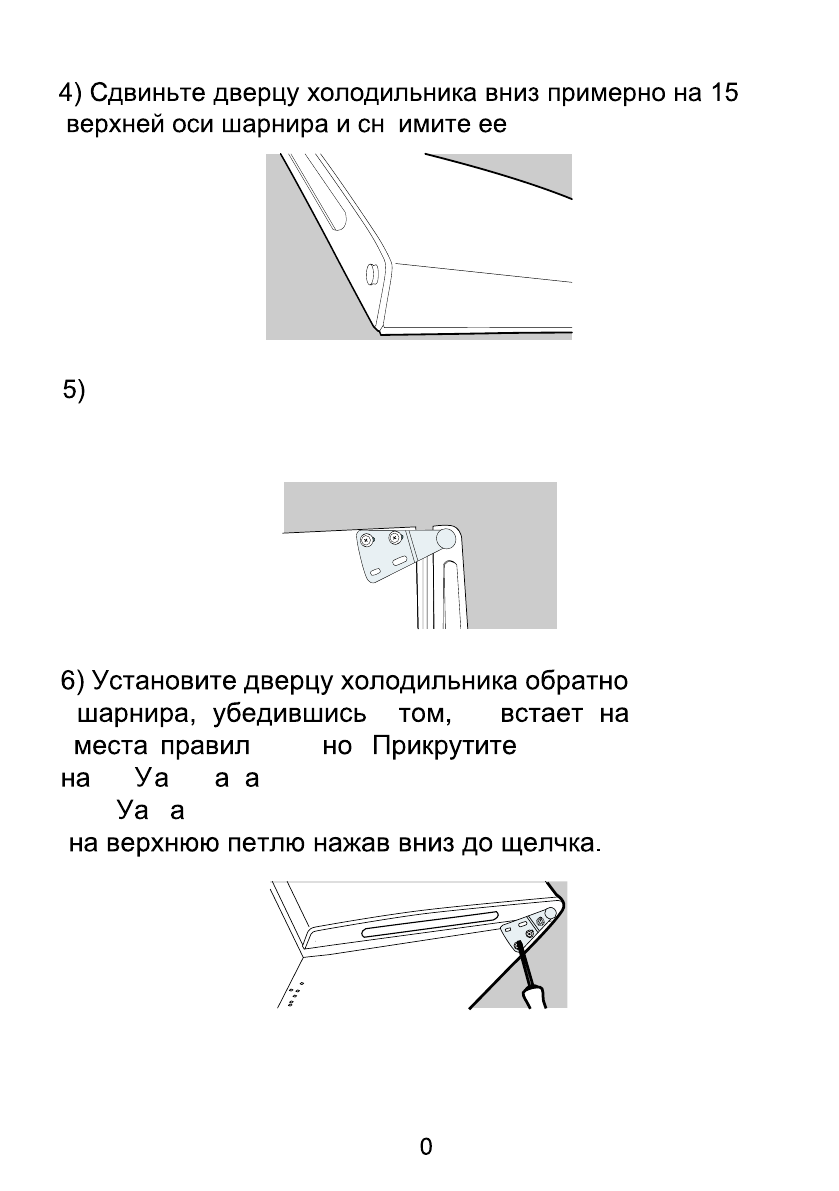 4) Сдвиньте дверцу холодильника вниз примерно на 15 верхней оси шарнира и сн имите ее

5)

6) Установите дверцу холодильника обратно шарнира, убедившись том, встает на места правил но Прикрутите на Уа а а
Уа а
на верхнюю петлю нажав вниз до щелчка.

0