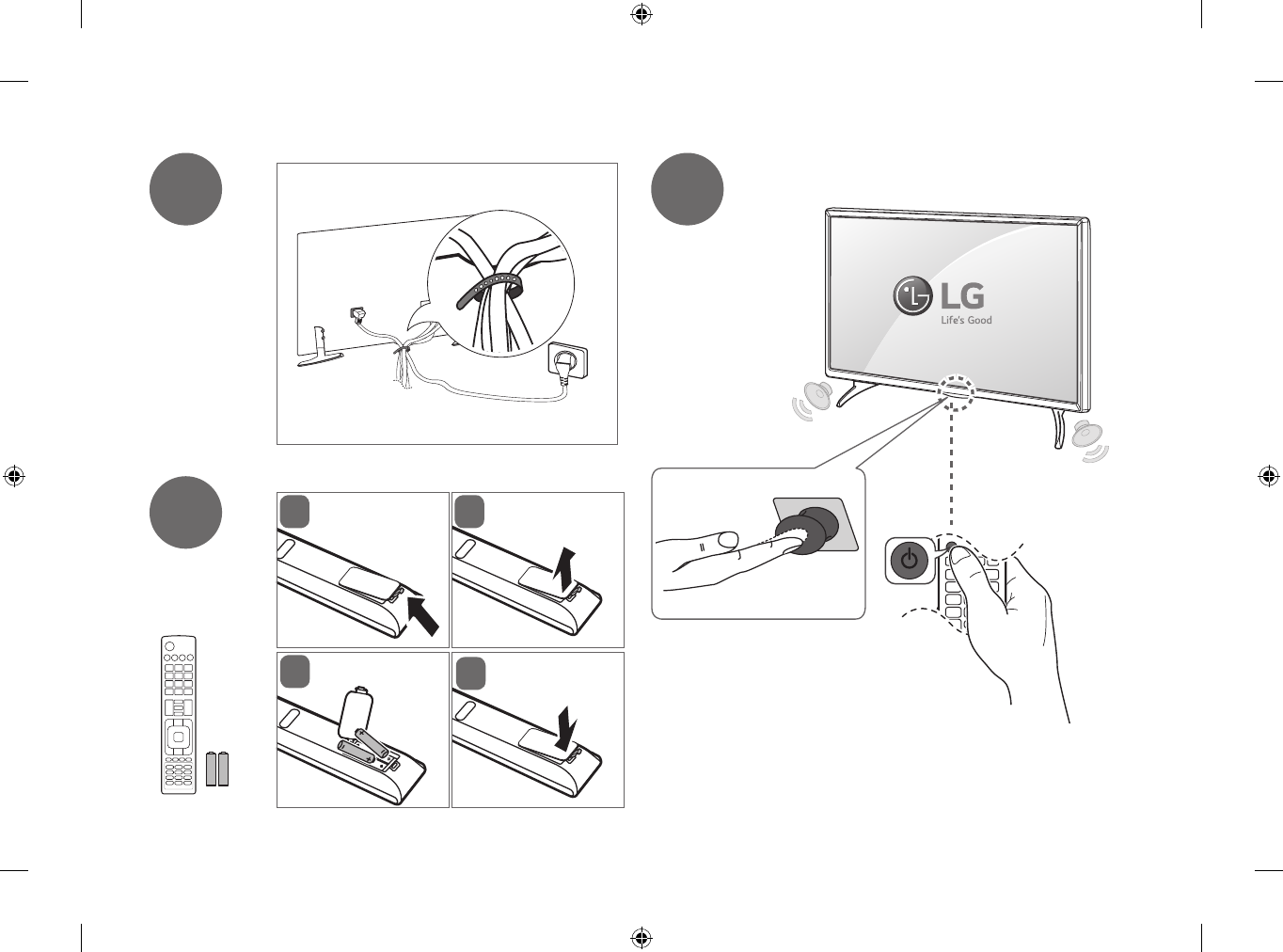 LG
Life's Good