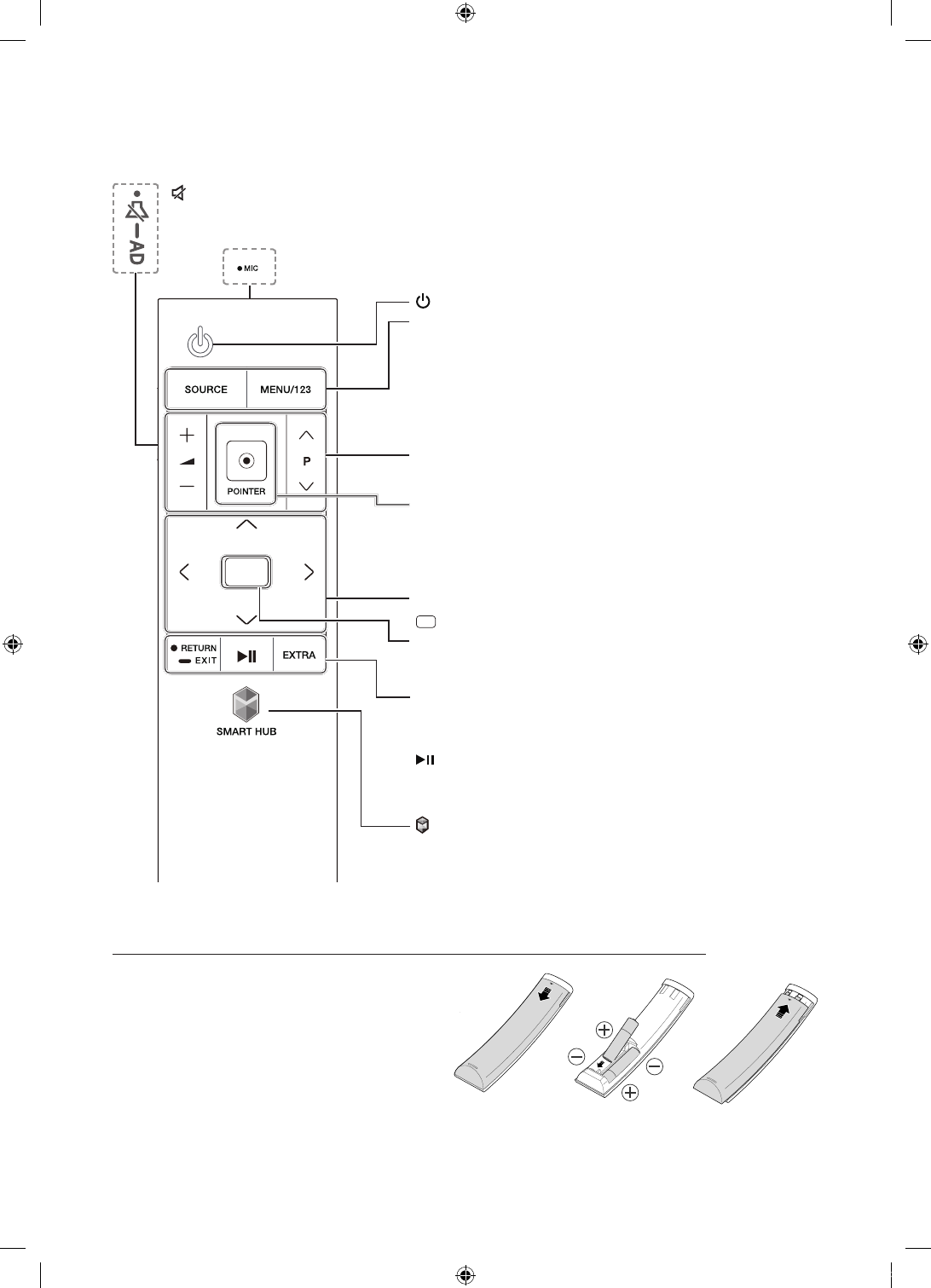 AD

MIC

SOURCE

MENU/123

P

POINTER

RETURN

EXIT

EXTRA

SMART HUB