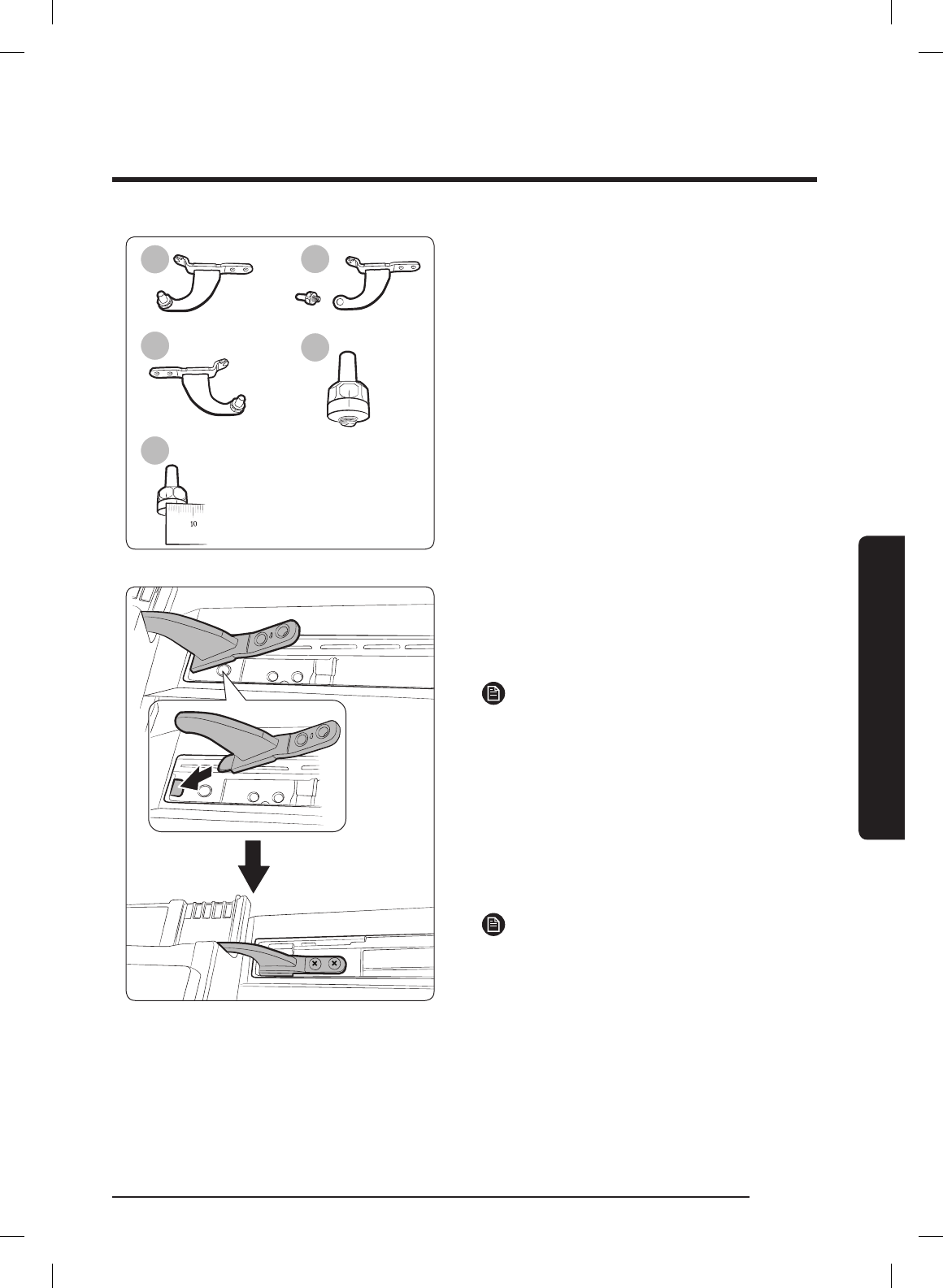 10