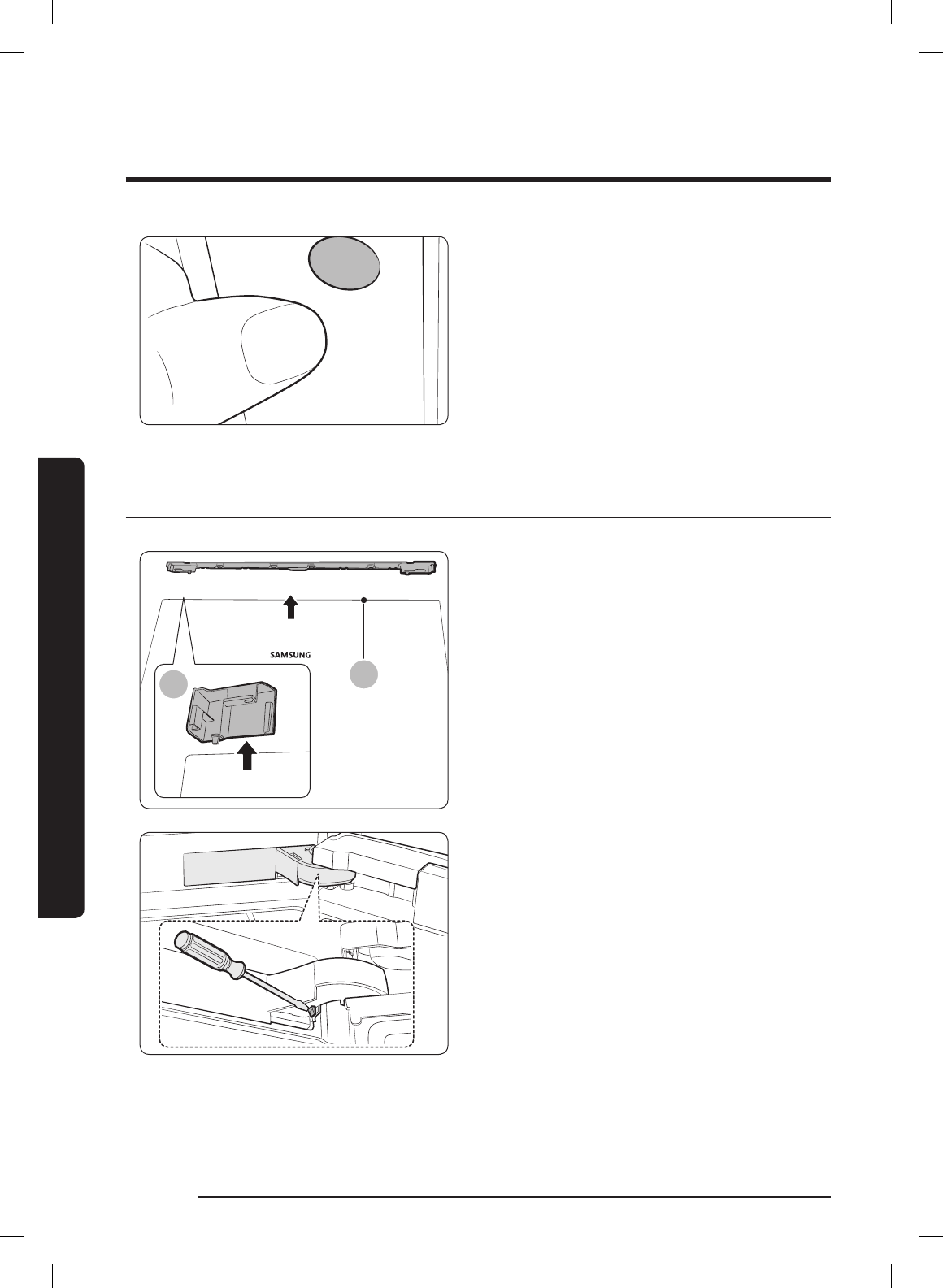 SAMSUNG